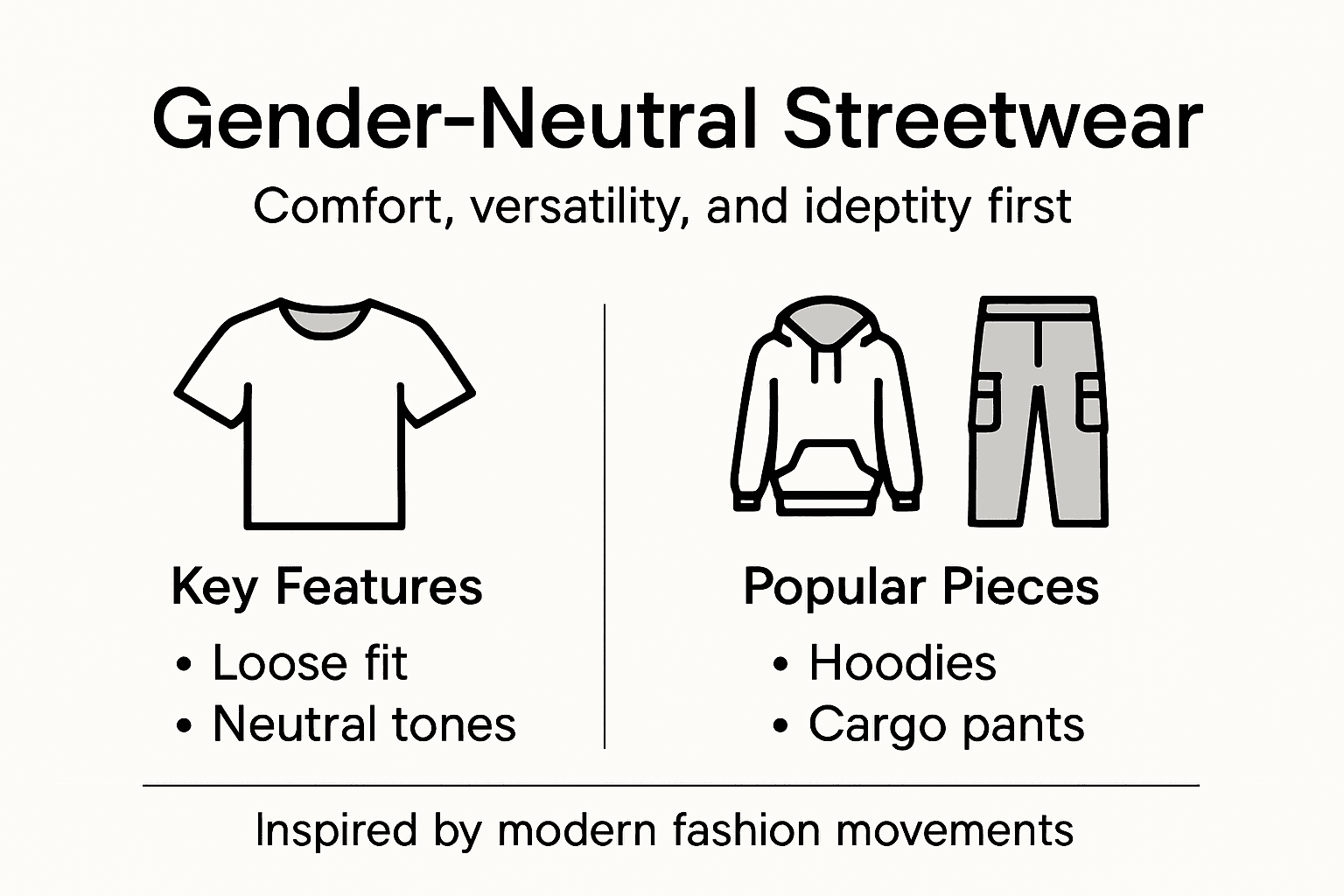 Gender-Neutral Streetwear

Comfort, versatility, and ideptity first

Key Features
• Loose fit
• Neutral tones

Popular Pieces
• Hoodies
• Cargo pants

Inspired by modern fashion movements