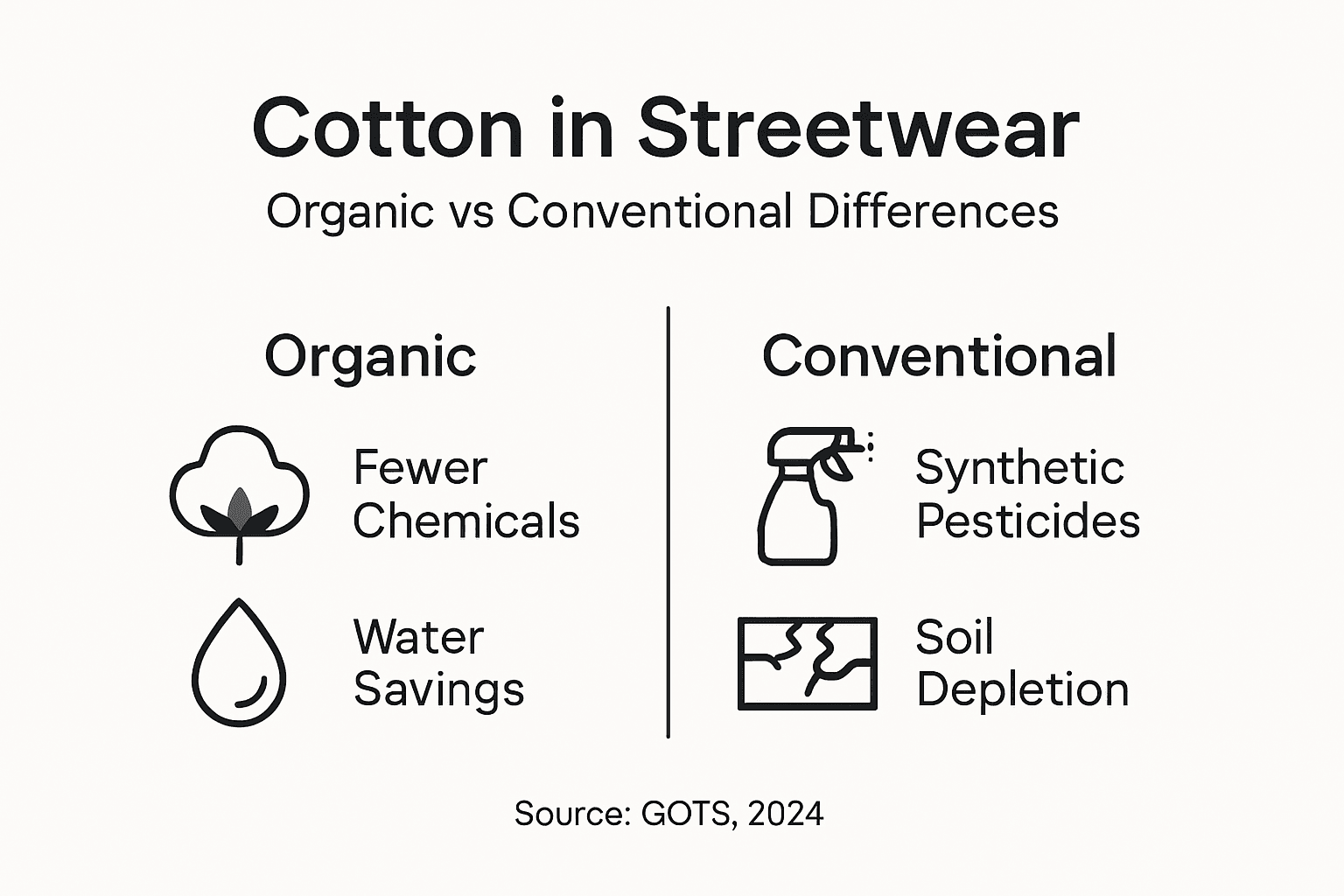 Cotton in Streetwear

Organic vs Conventional Differences

Organic

Fewer Chemicals

Water Savings

Conventional

Synthetic Pesticides

Soil Depletion

Source: GOTS, 2024