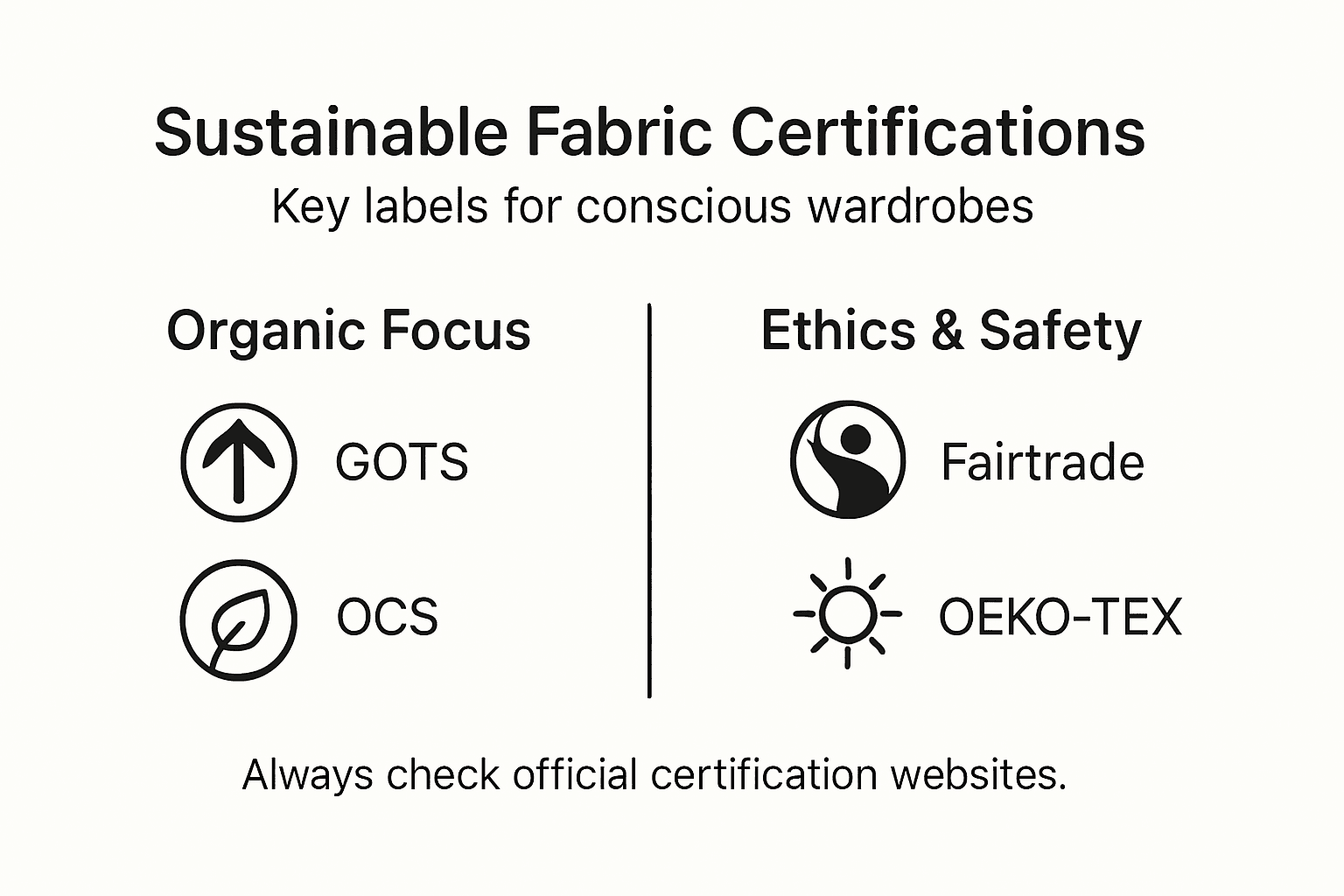 Sustainable Fabric Certifications
Key labels for conscious wardrobes

Organic Focus

GOTS

OCS

Ethics & Safety

Fairtrade

OEKO-TEX

Always check official certification websites.