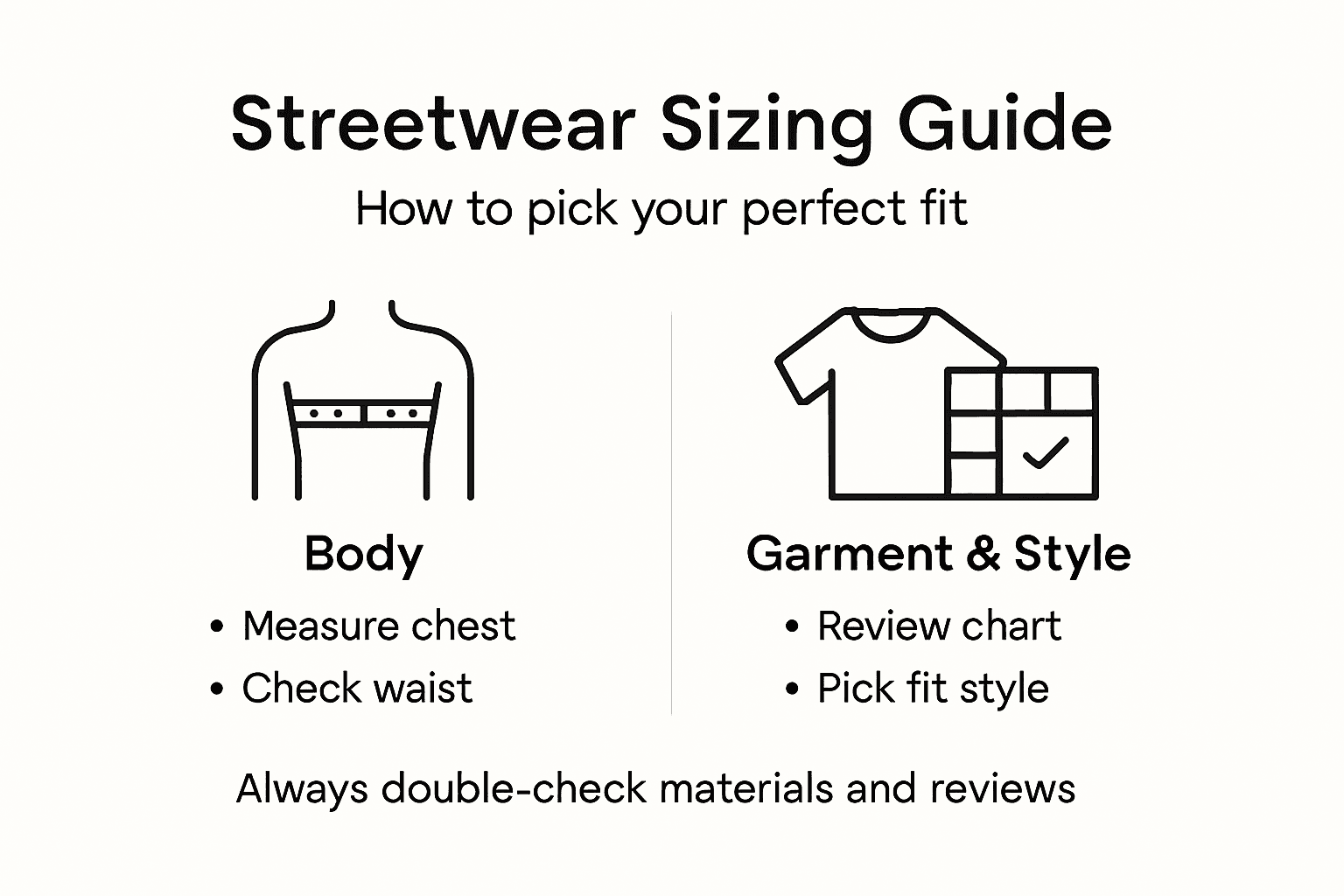 Streetwear Sizing Guide

How to pick your perfect fit

Body

• Measure chest
• Check waist

Garment & Style

• Review chart
• Pick fit style

Always double-check materials and reviews