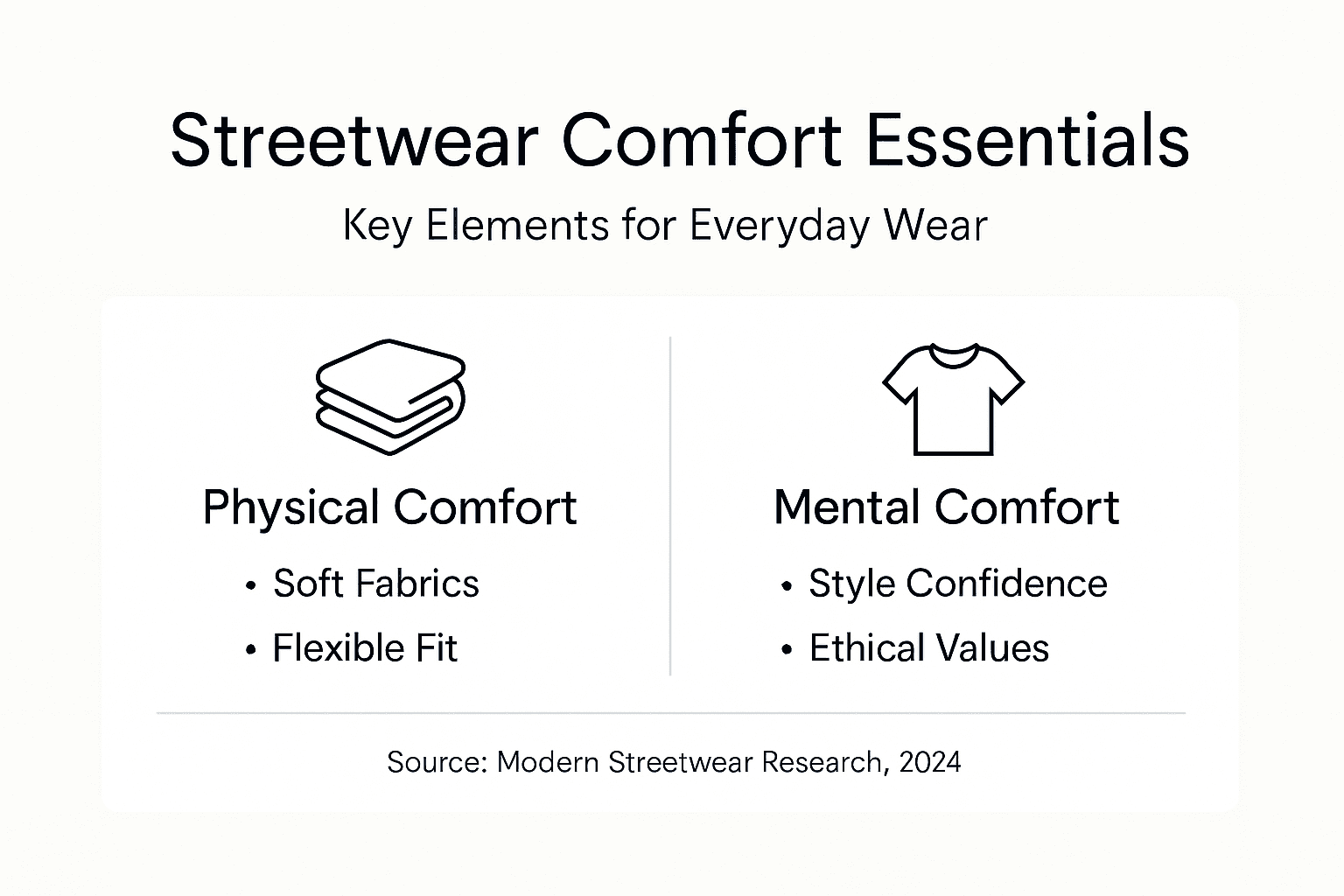 Streetwear Comfort Essentials

Key Elements for Everyday Wear

Physical Comfort

• Soft Fabrics
• Flexible Fit

Mental Comfort

• Style Confidence
• Ethical Values

Source: Modern Streetwear Research, 2024