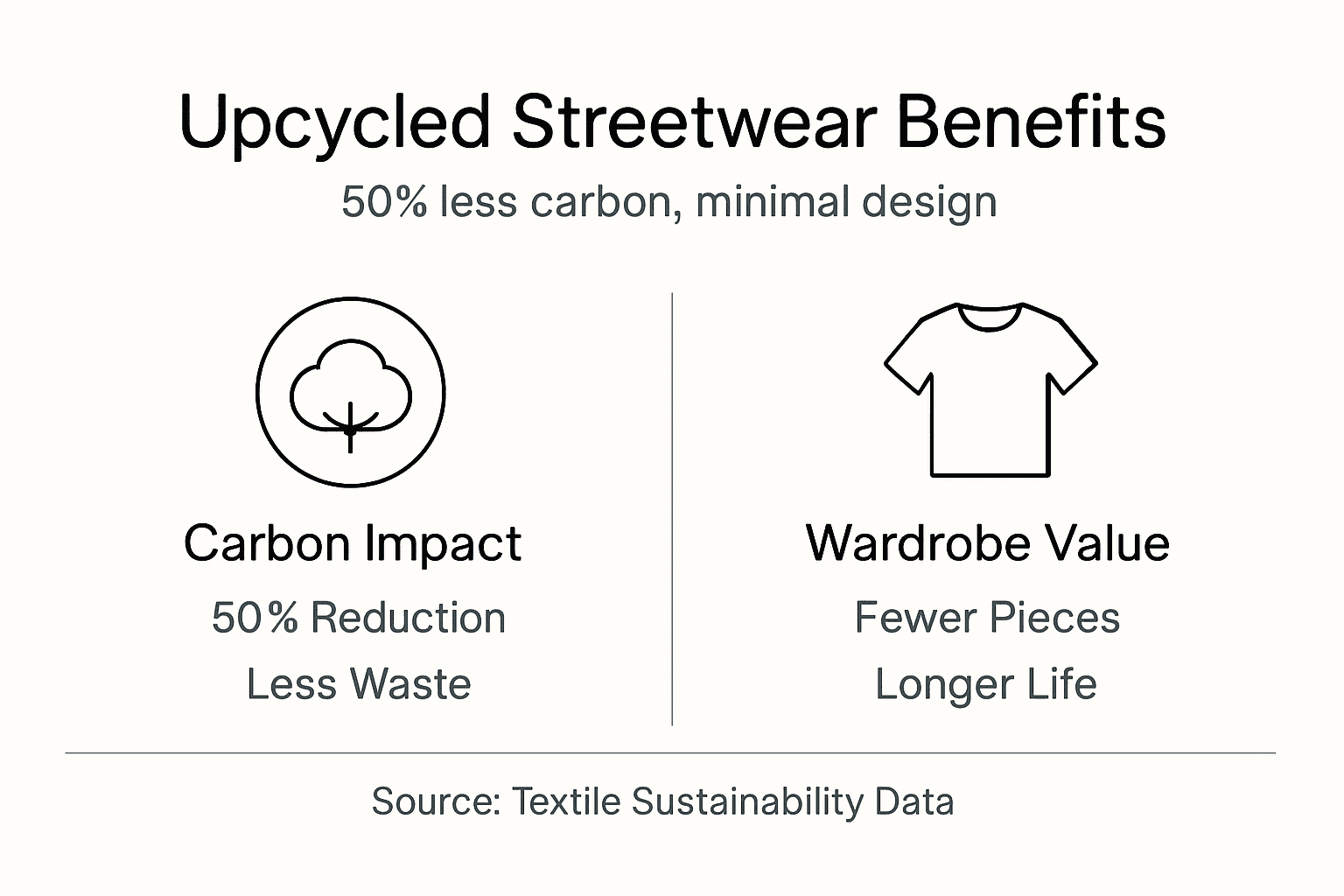 Upcycled Streetwear Benefits

50% less carbon, minimal design

Carbon Impact

50% Reduction

Less Waste

Wardrobe Value

Fewer Pieces

Longer Life

Source: Textile Sustainability Data