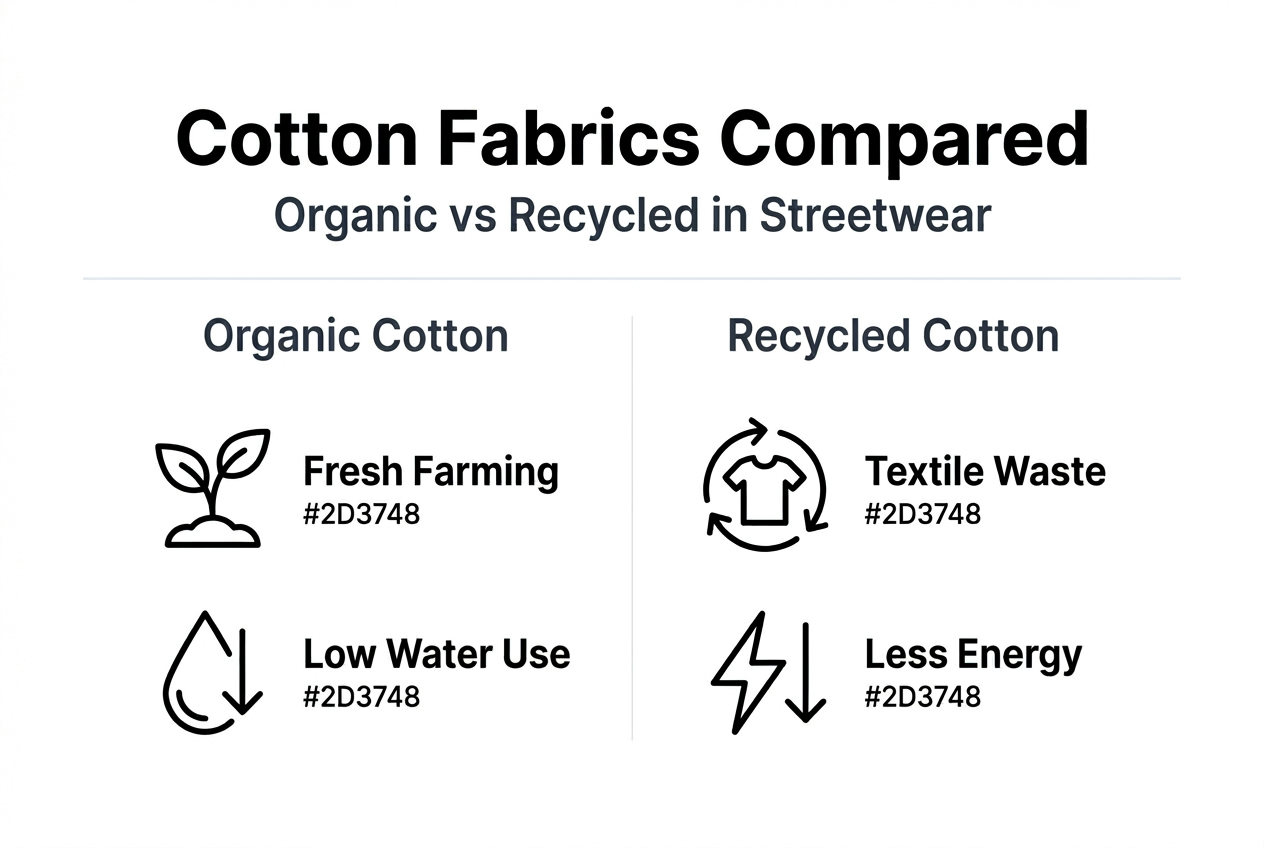 Cotton Fabrics Compared
Organic vs Recycled in Streetwear

Organic Cotton

Fresh Farming
#2D3748

Low Water Use
#2D3748

Recycled Cotton

Textile Waste
#2D3748

Less Energy
#2D3748