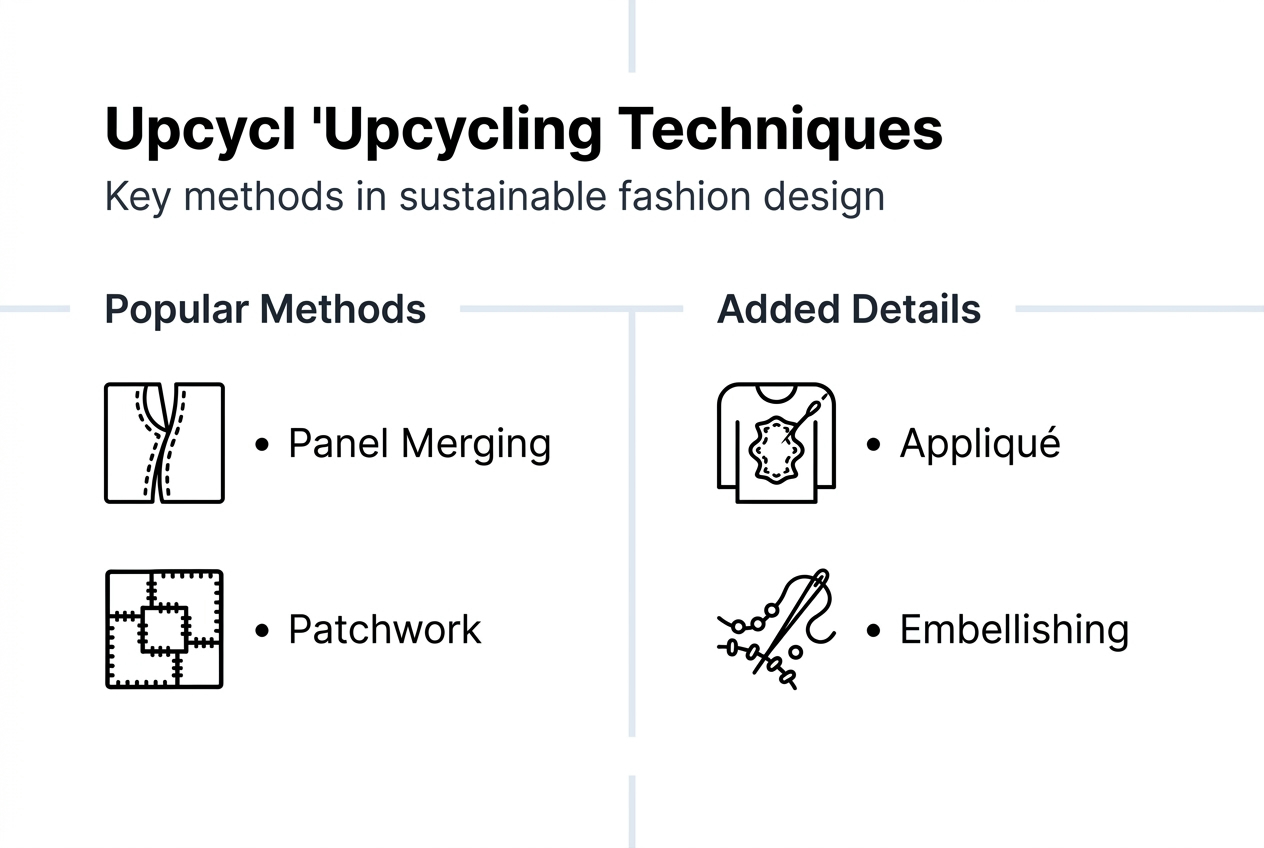 Upcycl 'Upcycling Techniques

Key methods in sustainable fashion design

Popular Methods

• Panel Merging

• Patchwork

Added Details

• Appliqué

• Embellishing