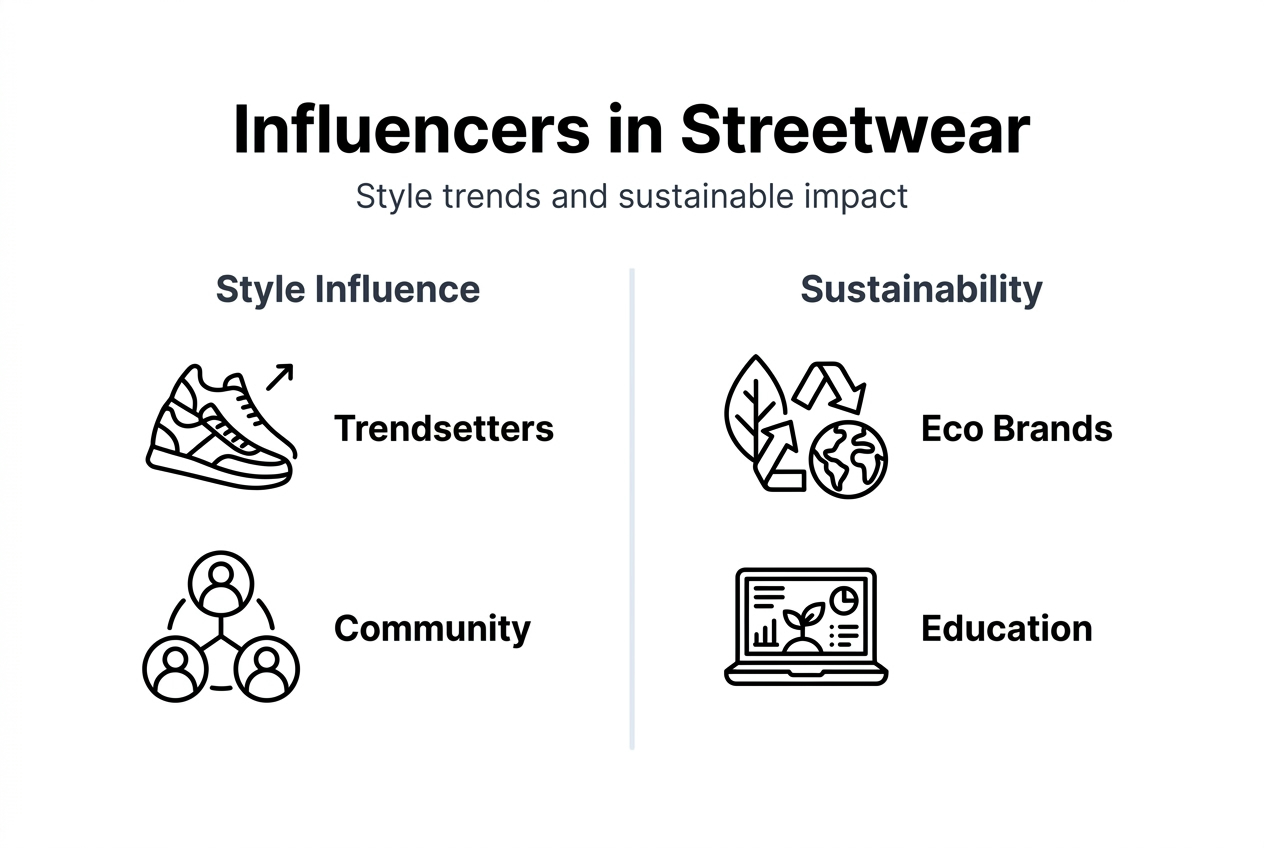 Influencers in Streetwear

Style trends and sustainable impact

Style Influence

Trendsetters

Community

Sustainability

Eco Brands

Education