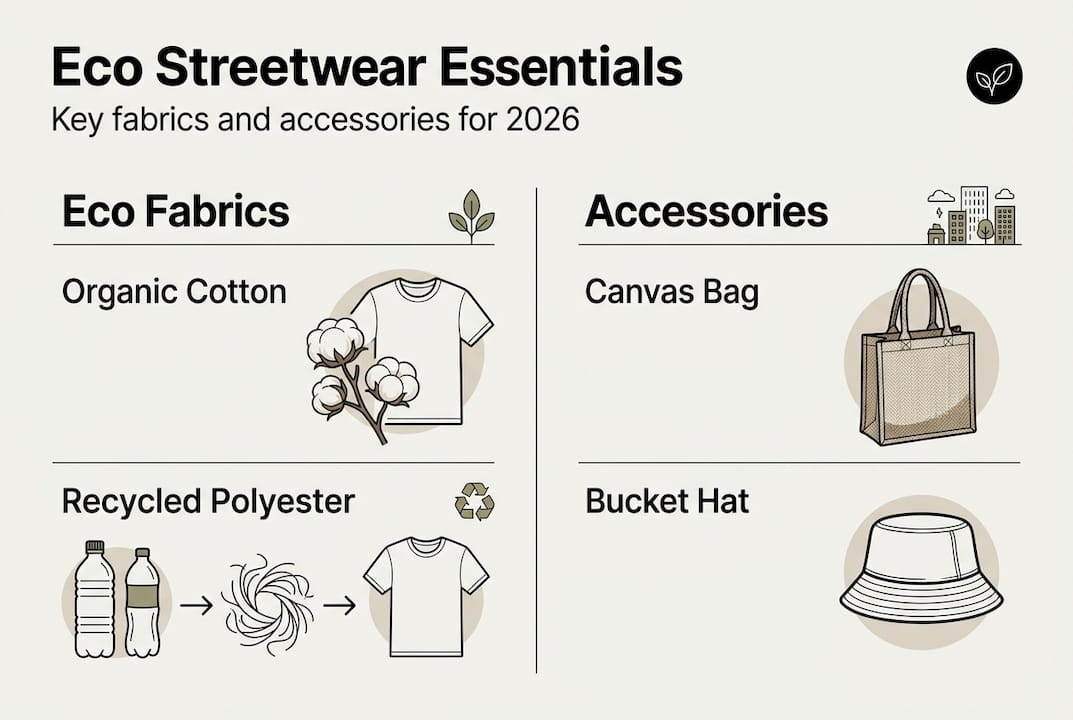 Eco Streetwear Essentials

Key fabrics and accessories for 2026

Eco Fabrics

Organic Cotton

Recycled Polyester

Accessories

Canvas Bag

Bucket Hat