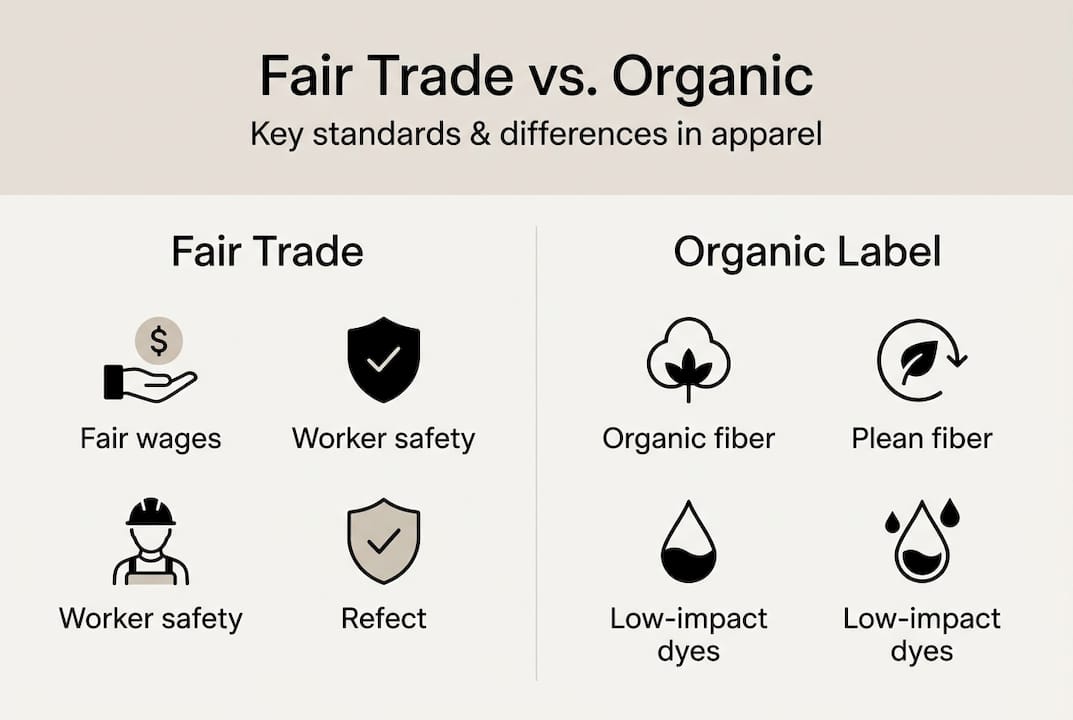 Fair Trade vs. Organic
Key standards & differences in apparel

Fair Trade

$

Fair wages

Worker safety

Worker safety

Refect

Organic Label

Organic fiber

Plean fiber

Low-impact dyes

Low-impact dyes