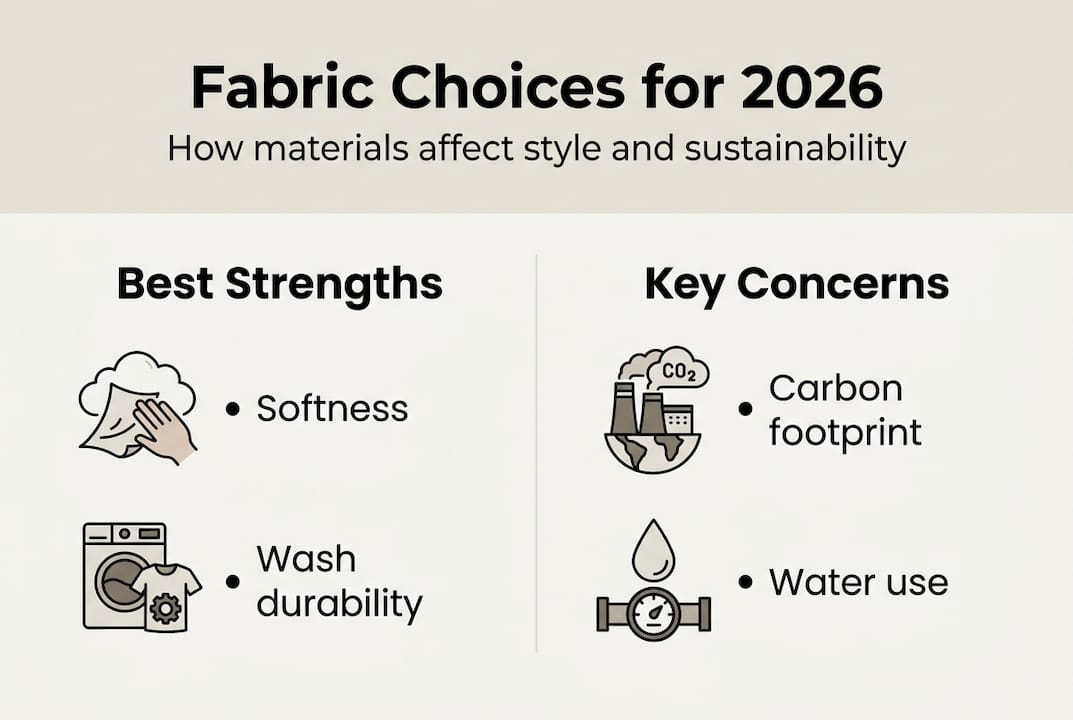 Fabric Choices for 2026

How materials affect style and sustainability

Best Strengths

• Softness

• Wash durability

Key Concerns

$CO_2$

• Carbon footprint

• Water use