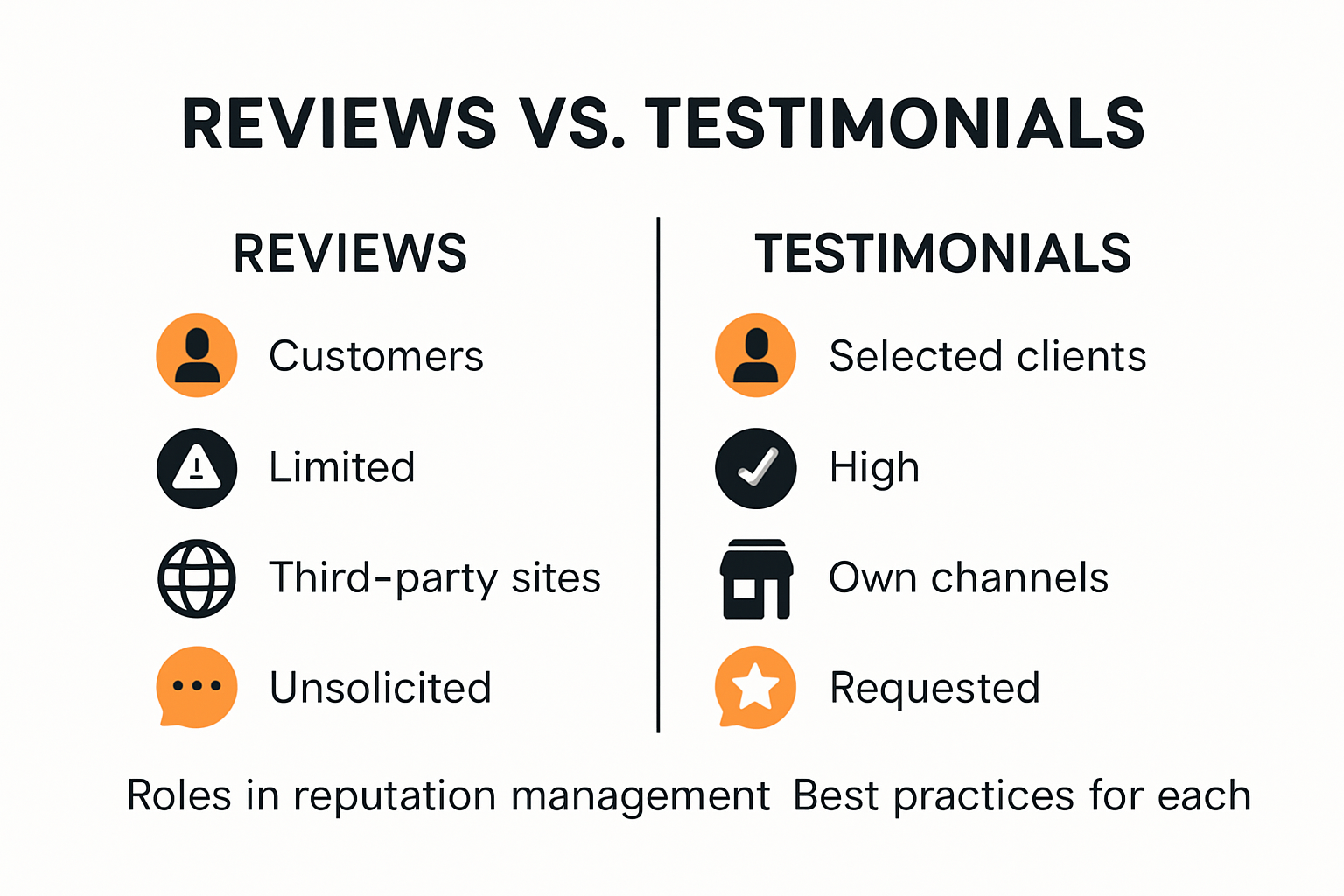 REVIEWS VS. TESTIMONIALS

REVIEWS

Customers

Limited

Third-party sites

Unsolicited

TESTIMONIALS

Selected clients

High

Own channels

Requested

Roles in reputation management Best practices for each