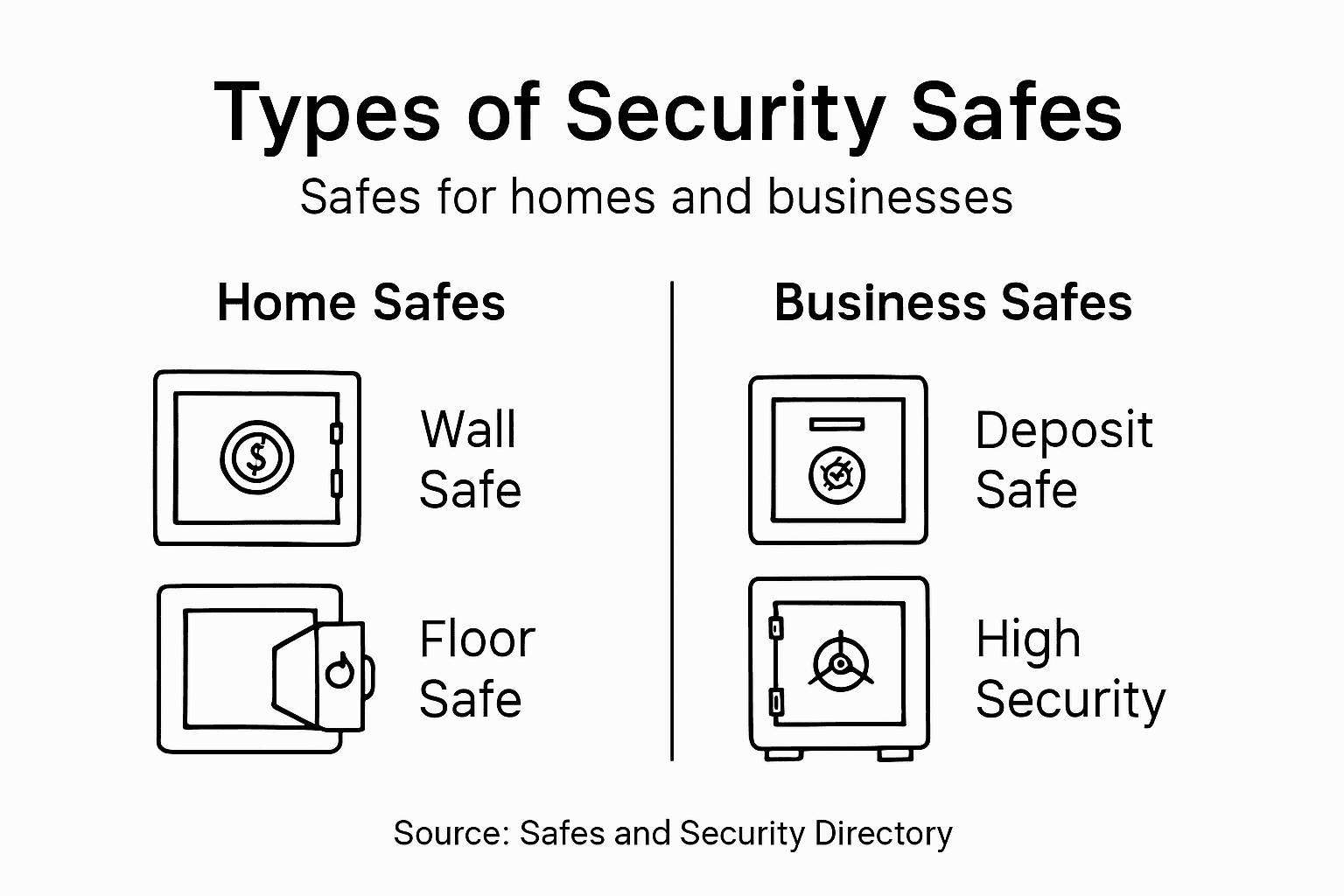 Types of Security Safes

Safes for homes and businesses

Home Safes

Wall Safe

Floor Safe

Business Safes

Deposit Safe

High Security

Source: Safes and Security Directory