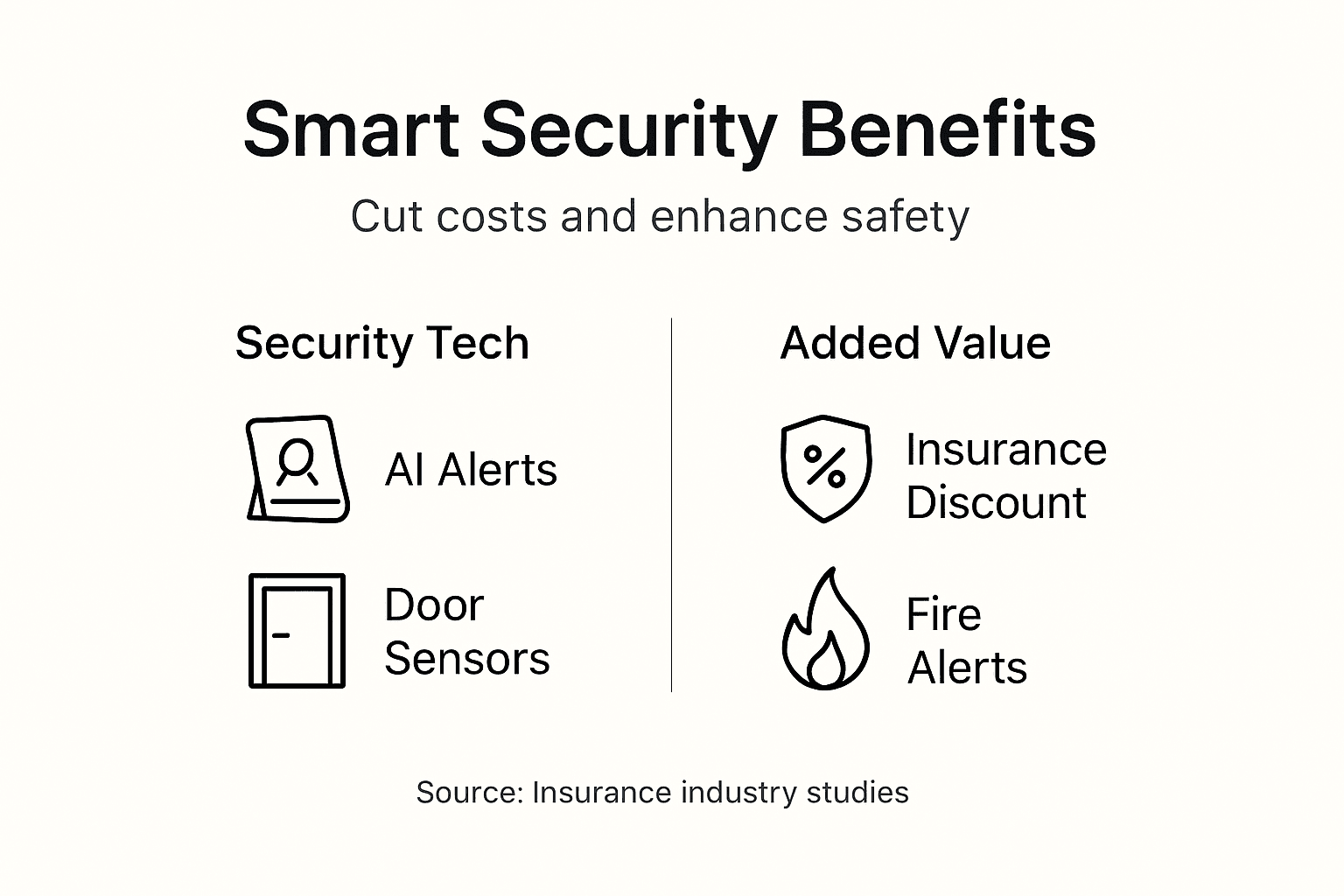 Smart Security Benefits

Cut costs and enhance safety

Security Tech

AI Alerts

Door Sensors

Added Value

%

Insurance Discount

Fire Alerts

Source: Insurance industry studies