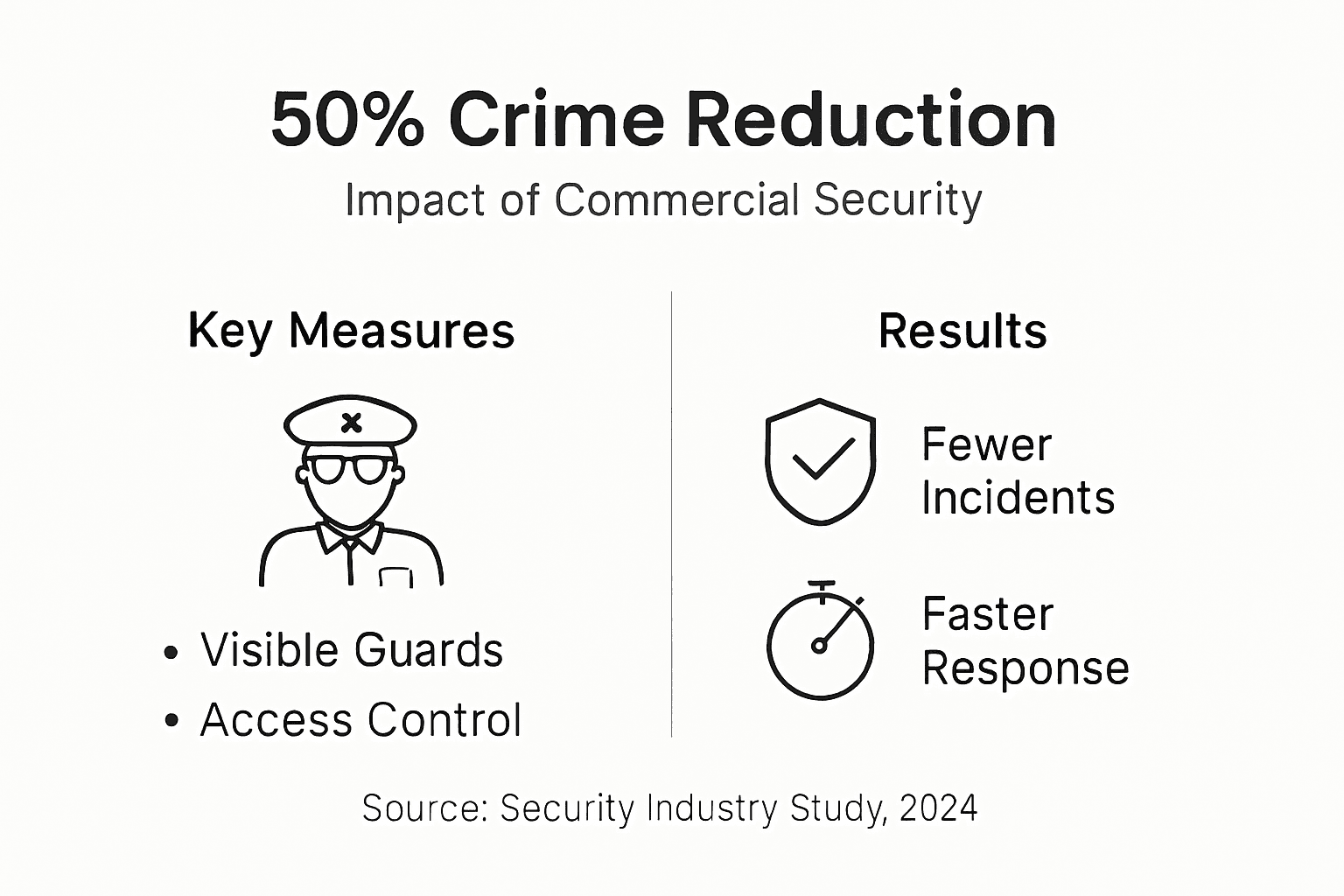 50% Crime Reduction

Impact of Commercial Security

Key Measures

• Visible Guards
• Access Control

Results

Fewer Incidents

Faster Response

Source: Security Industry Study, 2024