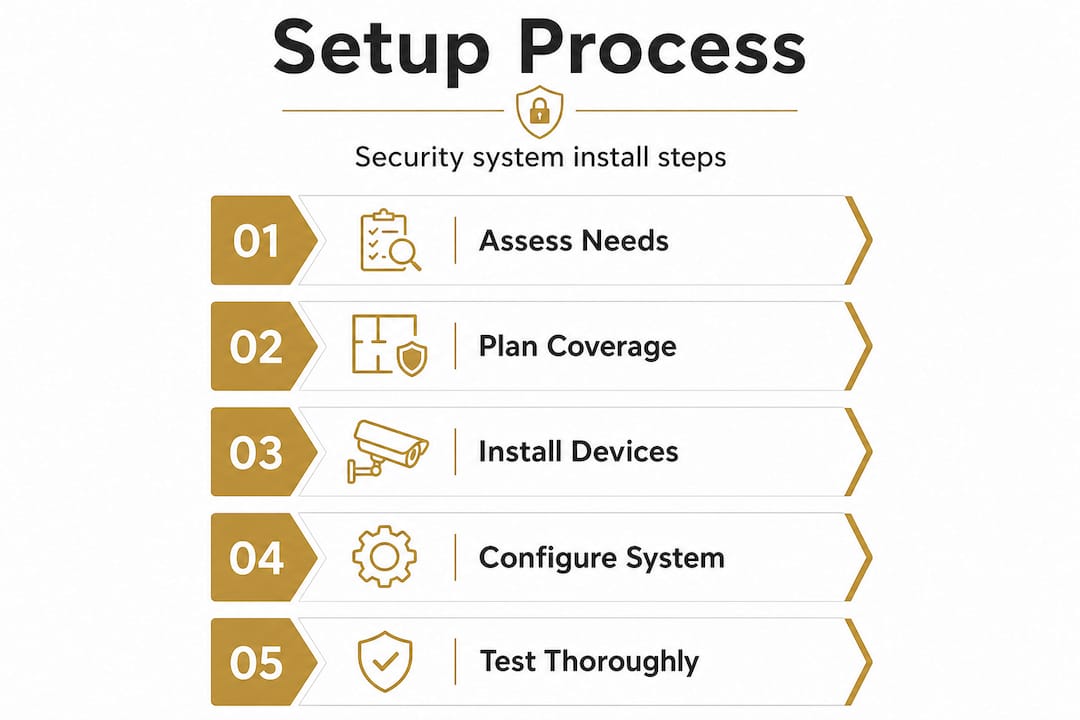 Setup Process

Security system install steps

01 Assess Needs

02 Plan Coverage

03 Install Devices

04 Configure System

05 Test Thoroughly