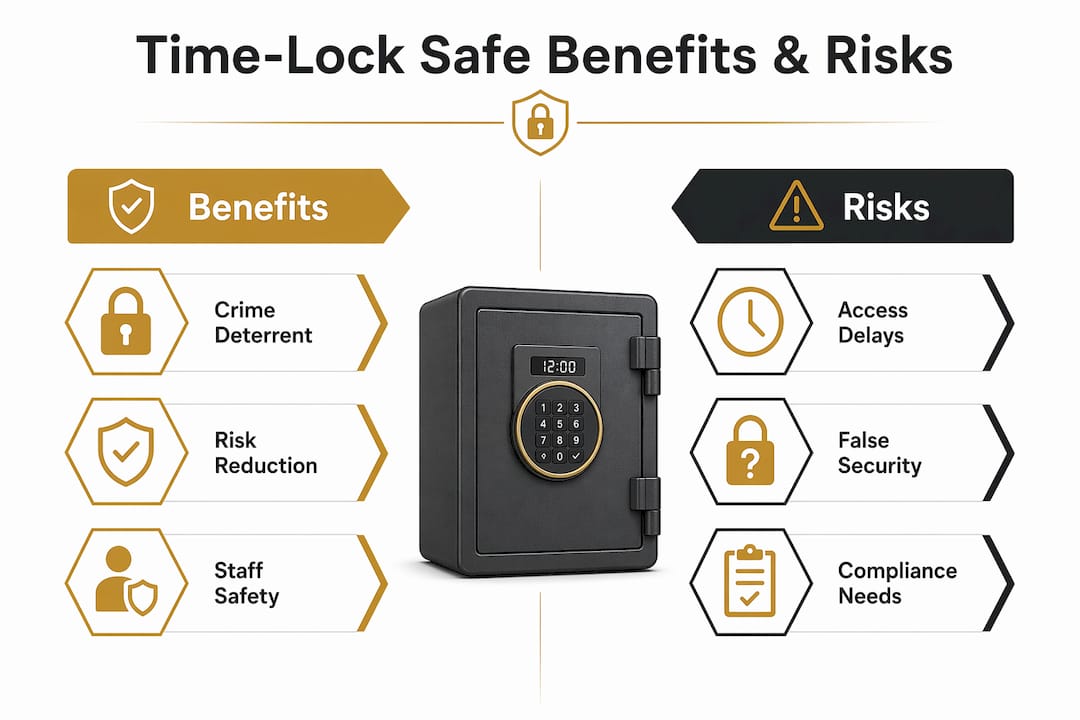 Time-Lock Safe Benefits & Risks

Benefits

Crime Deterrent

Risk Reduction

Staff Safety

12:00

1 2 3
4 5 6
7 8 9
0

Risks

Access Delays

False Security

Compliance Needs