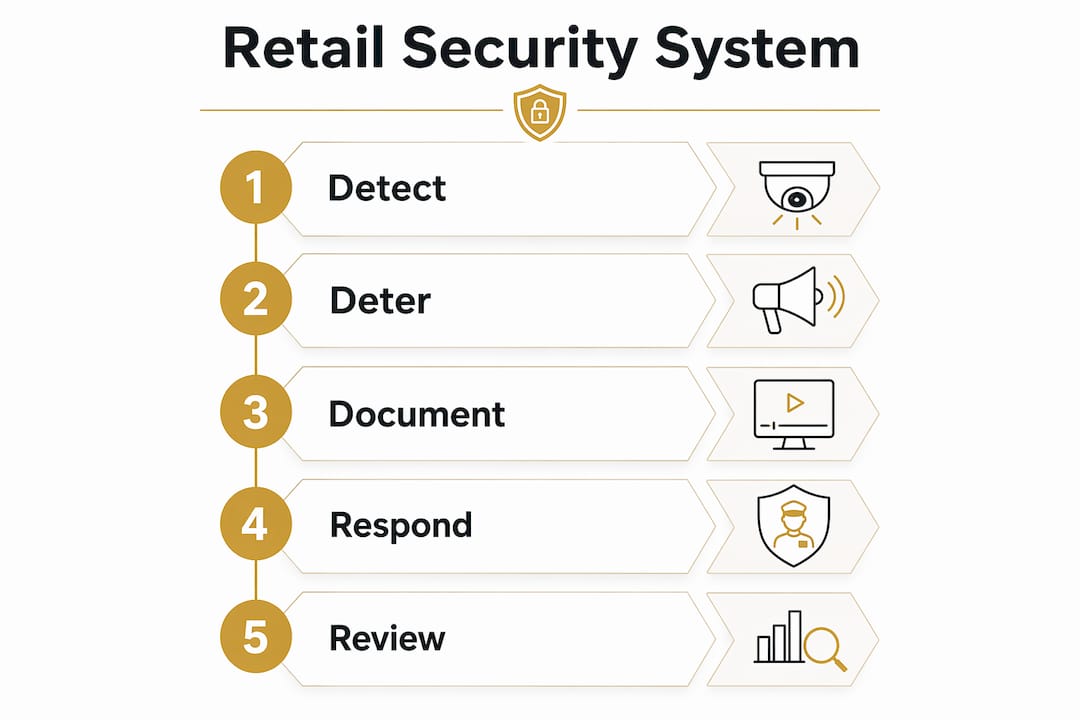 Retail Security System

1 Detect

2 Deter

3 Document

4 Respond

5 Review