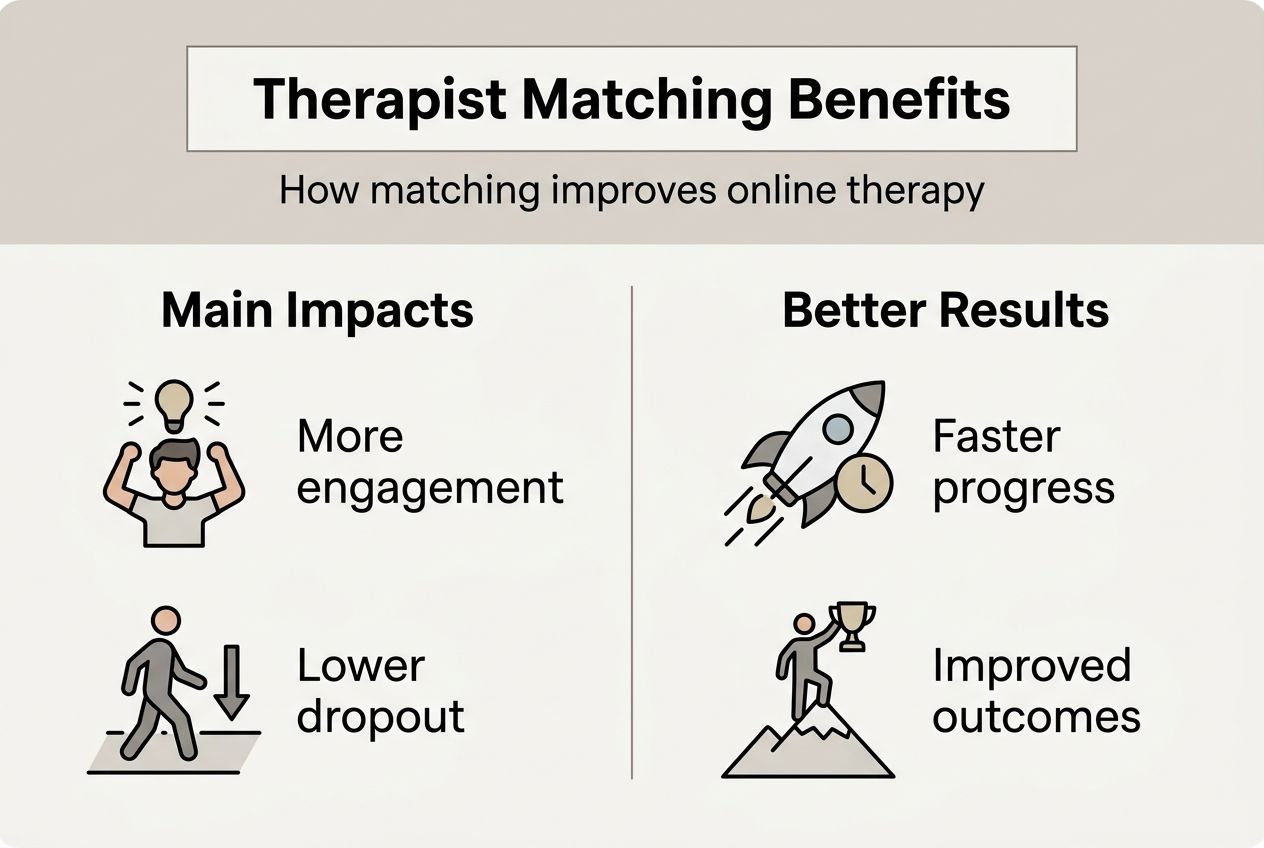 Therapist Matching Benefits

How matching improves online therapy

Main Impacts

More engagement

Lower dropout

Better Results

Faster progress

Improved outcomes