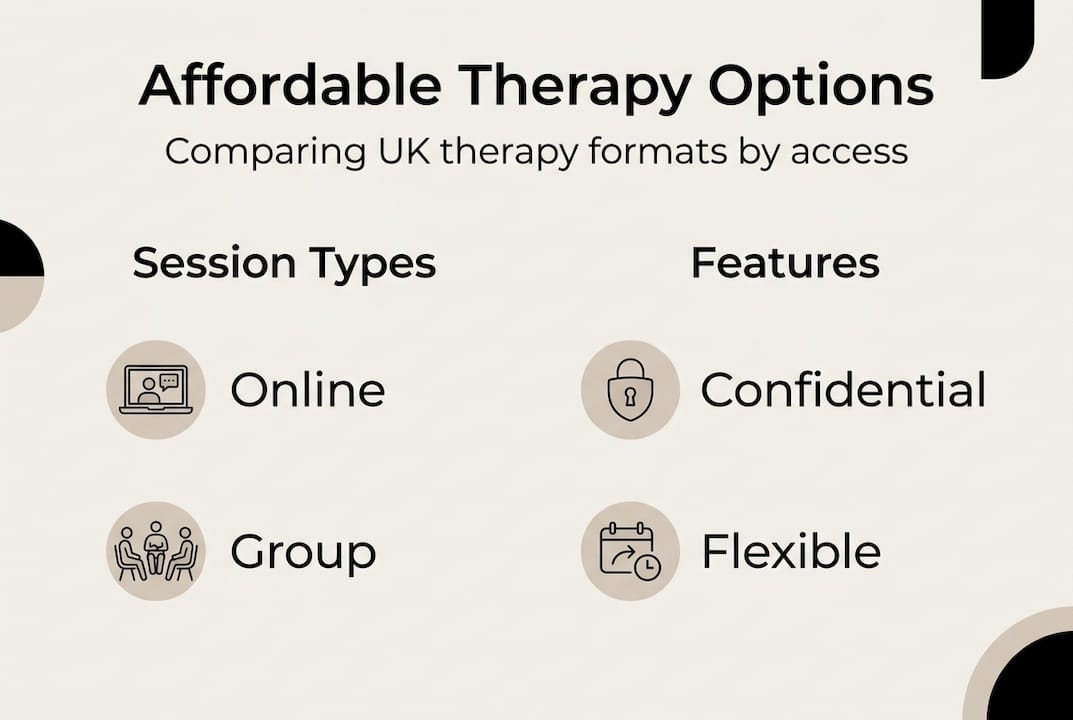 Affordable Therapy Options
Comparing UK therapy formats by access

Session Types

Online

Group

Features

Confidential

Flexible