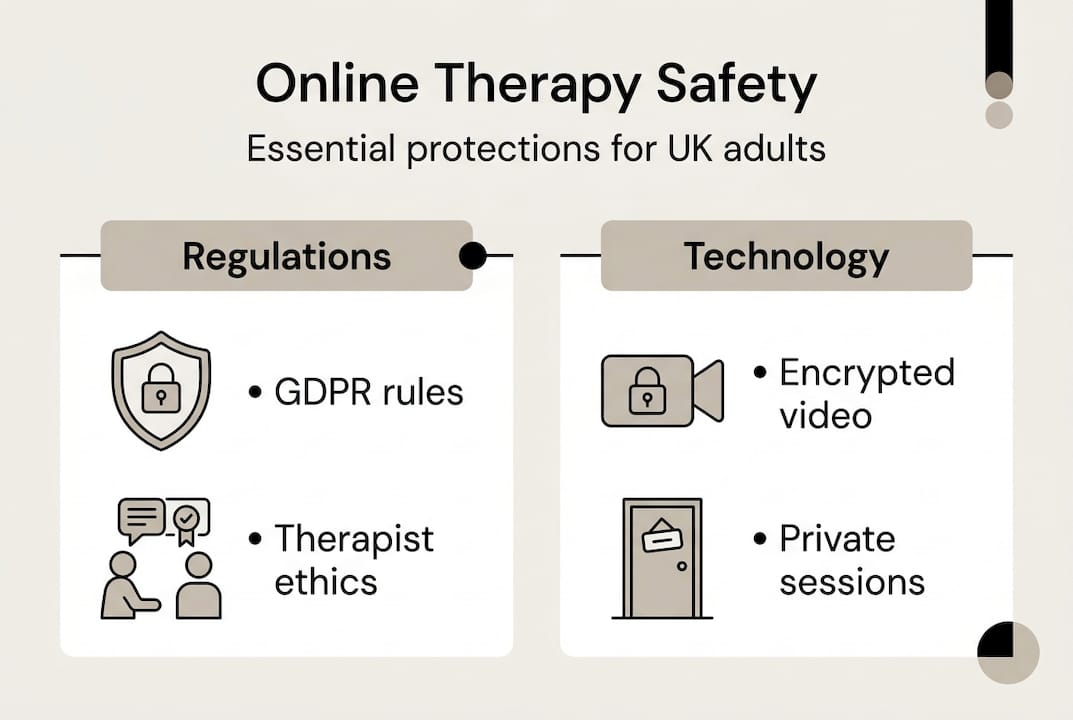 Online Therapy Safety

Essential protections for UK adults

Regulations

• GDPR rules

• Therapist ethics

Technology

• Encrypted video

• Private sessions