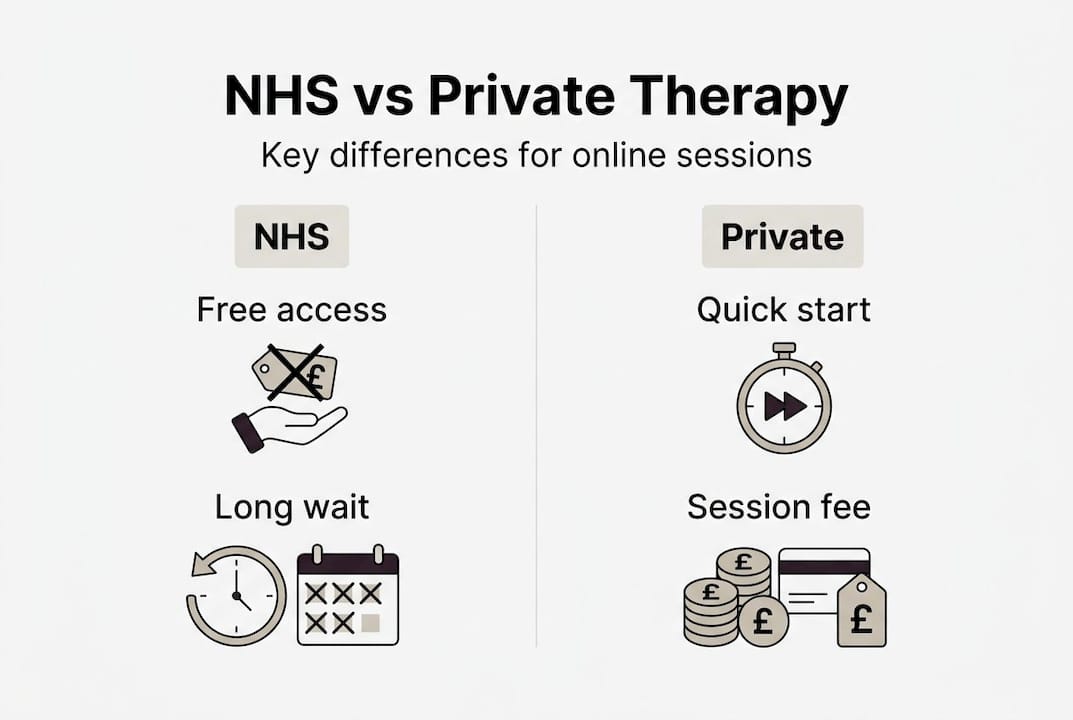 NHS vs Private Therapy

Key differences for online sessions

NHS

Free access

£

Long wait

Private

Quick start

Session fee

£

£

£

£