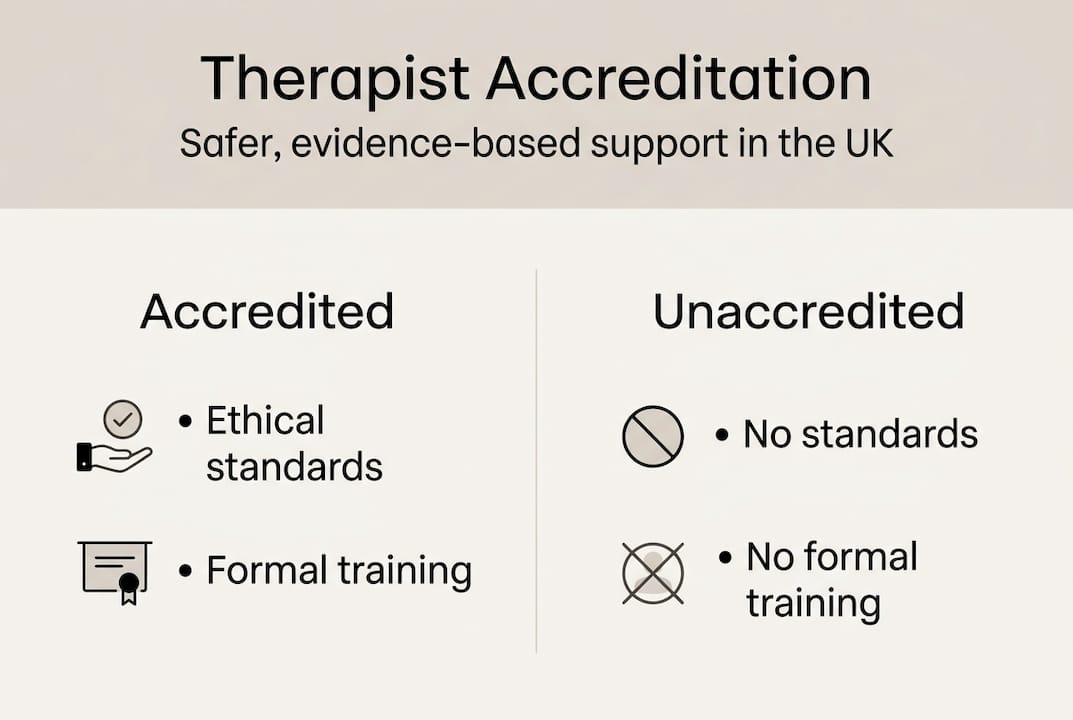 Therapist Accreditation
Safer, evidence-based support in the UK

Accredited

• Ethical standards

• Formal training

Unaccredited

• No standards

• No formal training