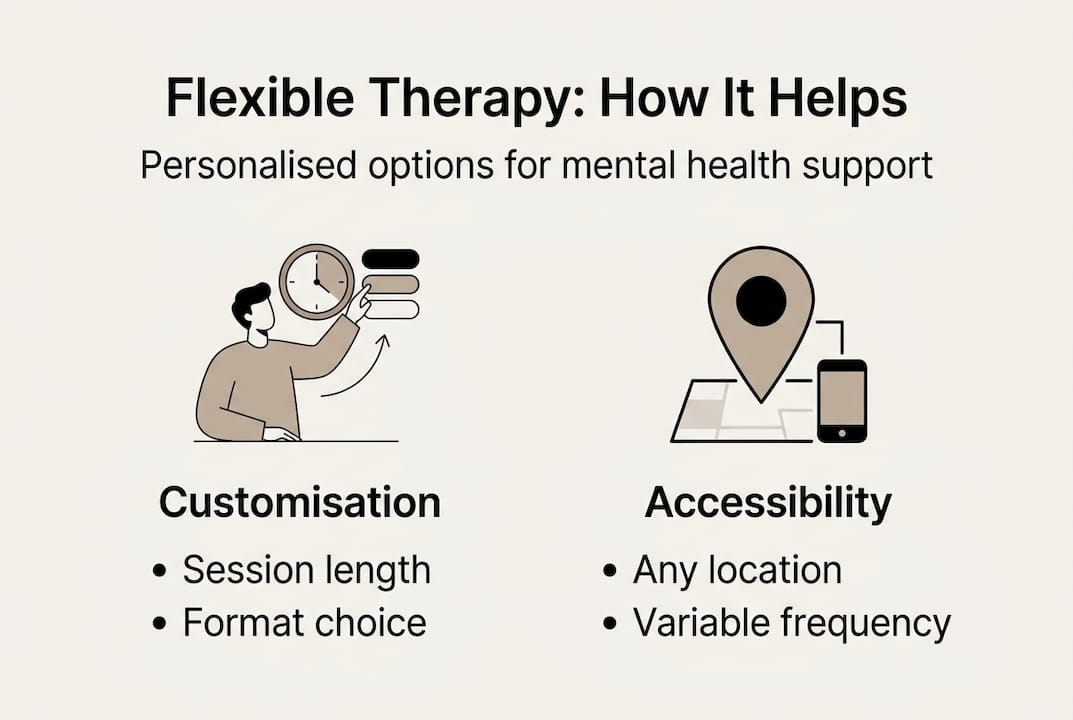 Flexible Therapy: How It Helps

Personalised options for mental health support

Customisation

• Session length
• Format choice

Accessibility

• Any location
• Variable frequency