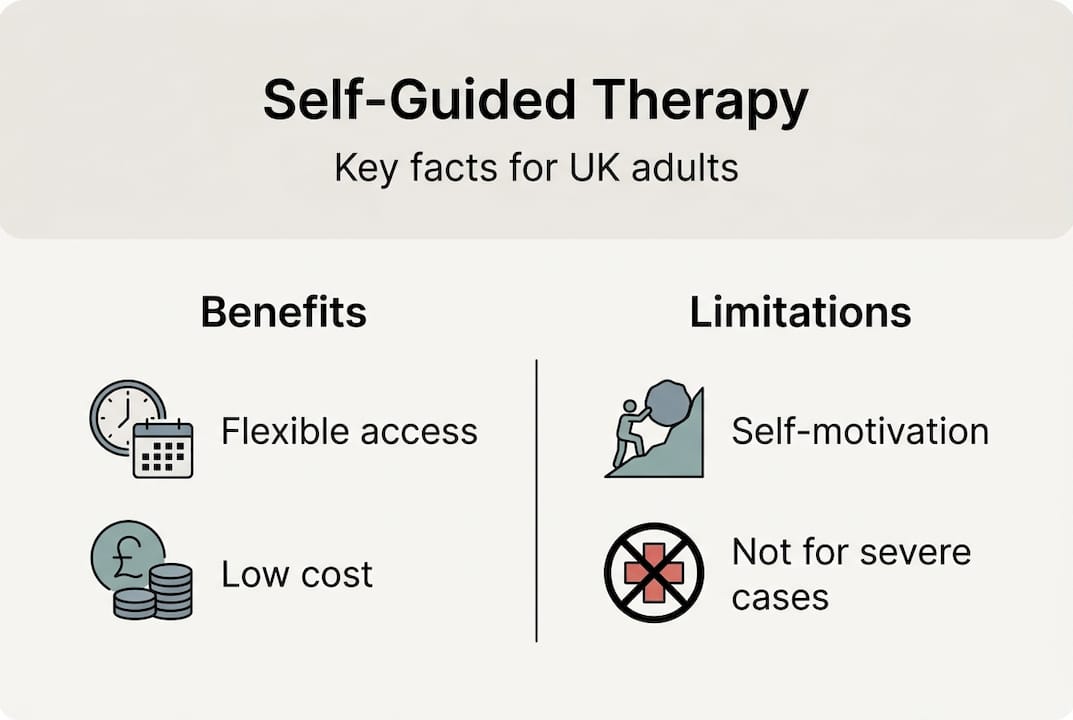 Self-Guided Therapy

Key facts for UK adults

Benefits

Flexible access

Low cost

Limitations

Self-motivation

Not for severe cases