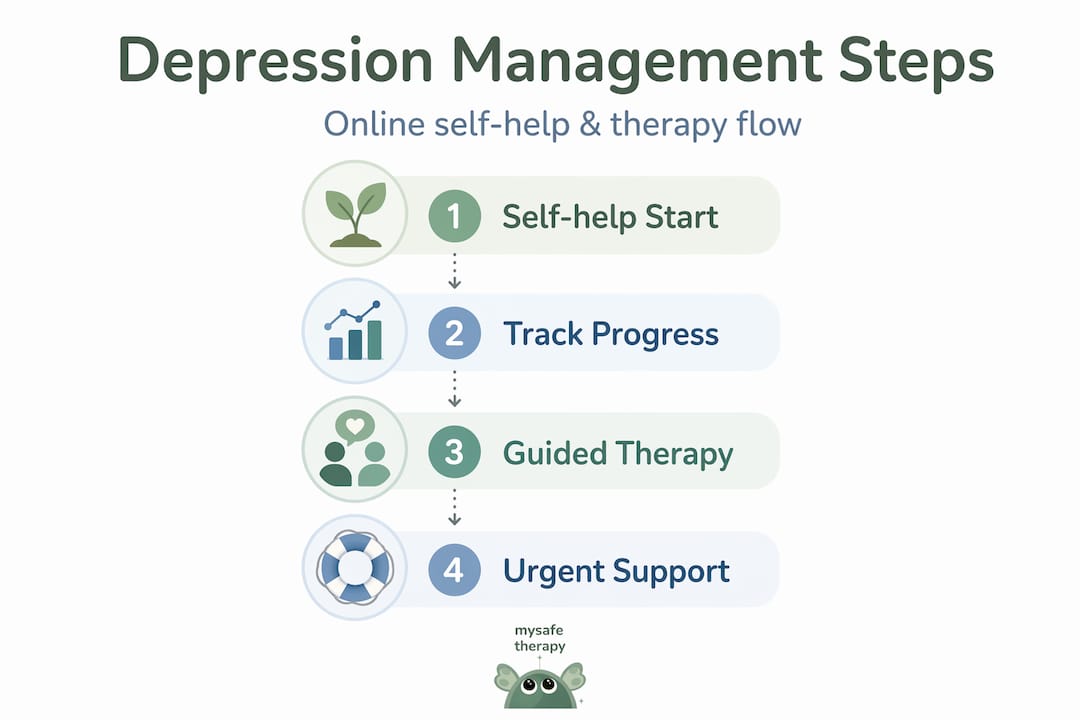 Depression Management Steps

Online self-help & therapy flow

1 Self-help Start

2 Track Progress

3 Guided Therapy

4 Urgent Support

mysafe therapy