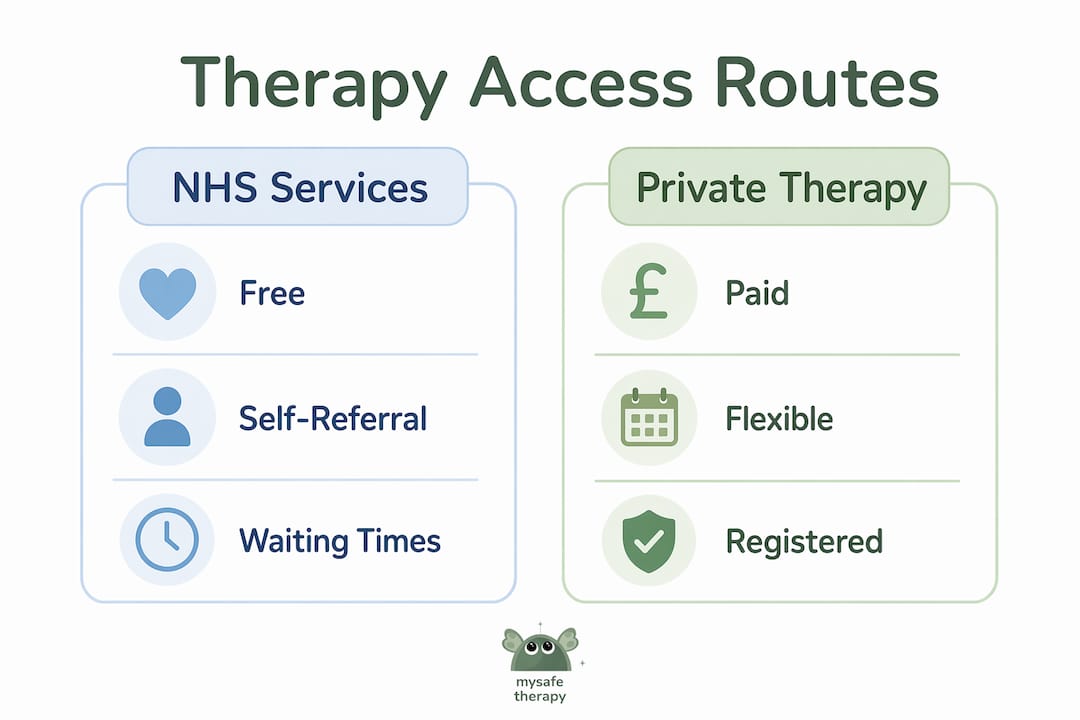 Therapy Access Routes

NHS Services

Free

Self-Referral

Waiting Times

Private Therapy

£

Paid

Flexible

Registered

mysafe therapy