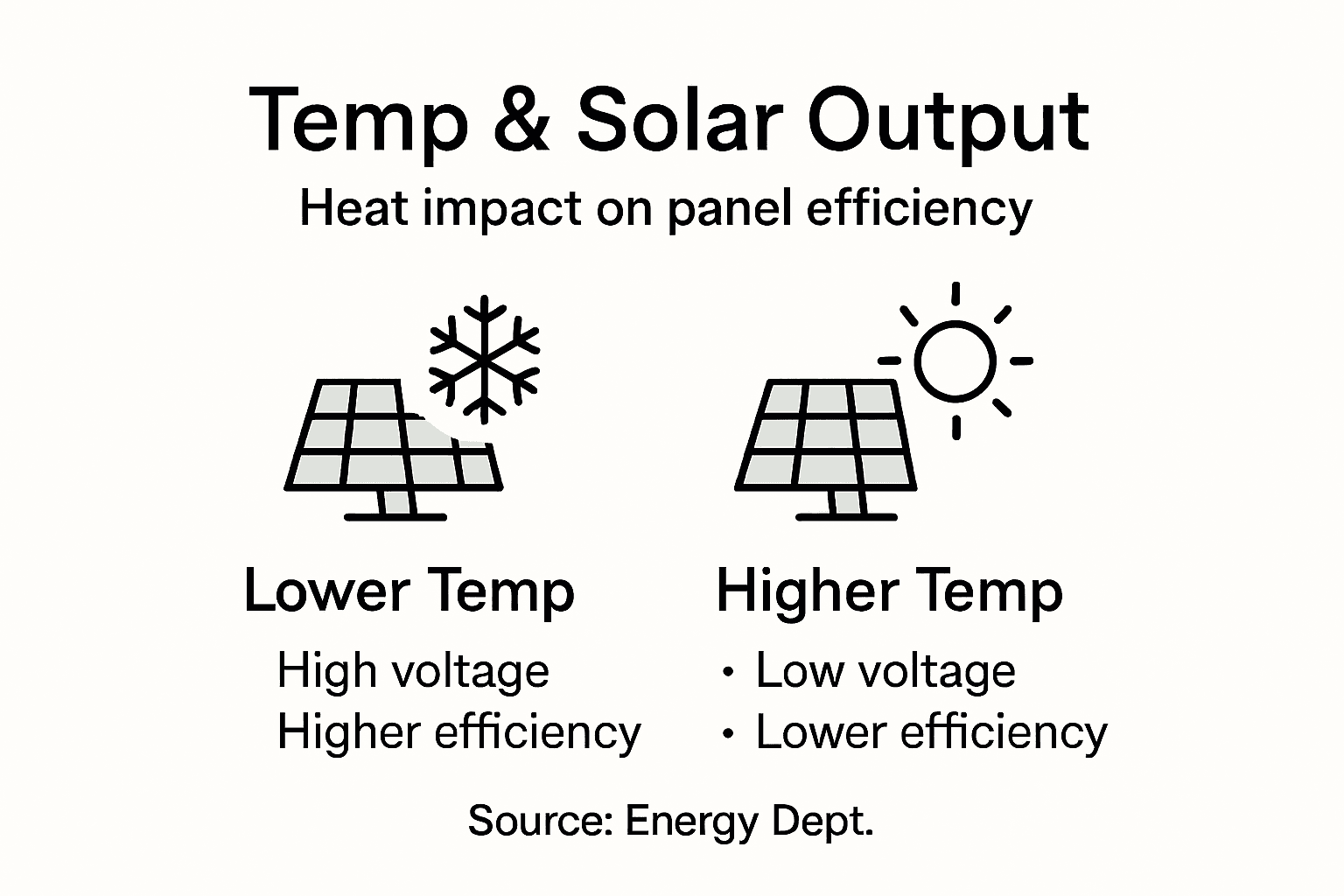 Temp & Solar Output

Heat impact on panel efficiency

Lower Temp

High voltage
Higher efficiency

Higher Temp

• Low voltage
• Lower efficiency

Source: Energy Dept.