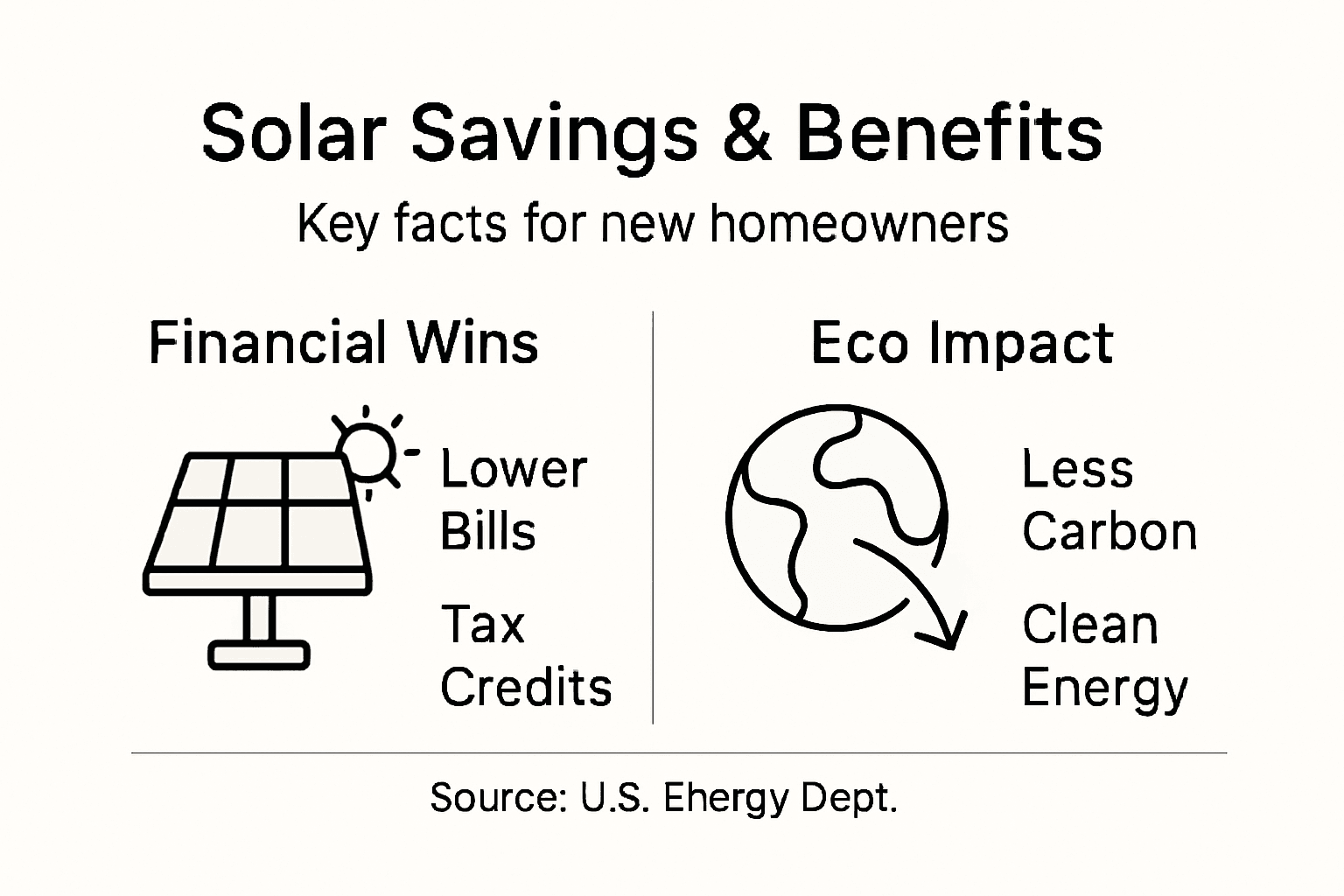 Solar Savings & Benefits

Key facts for new homeowners

Financial Wins

Lower Bills

Tax Credits

Eco Impact

Less Carbon

Clean Energy

Source: U.S. Ehergy Dept.