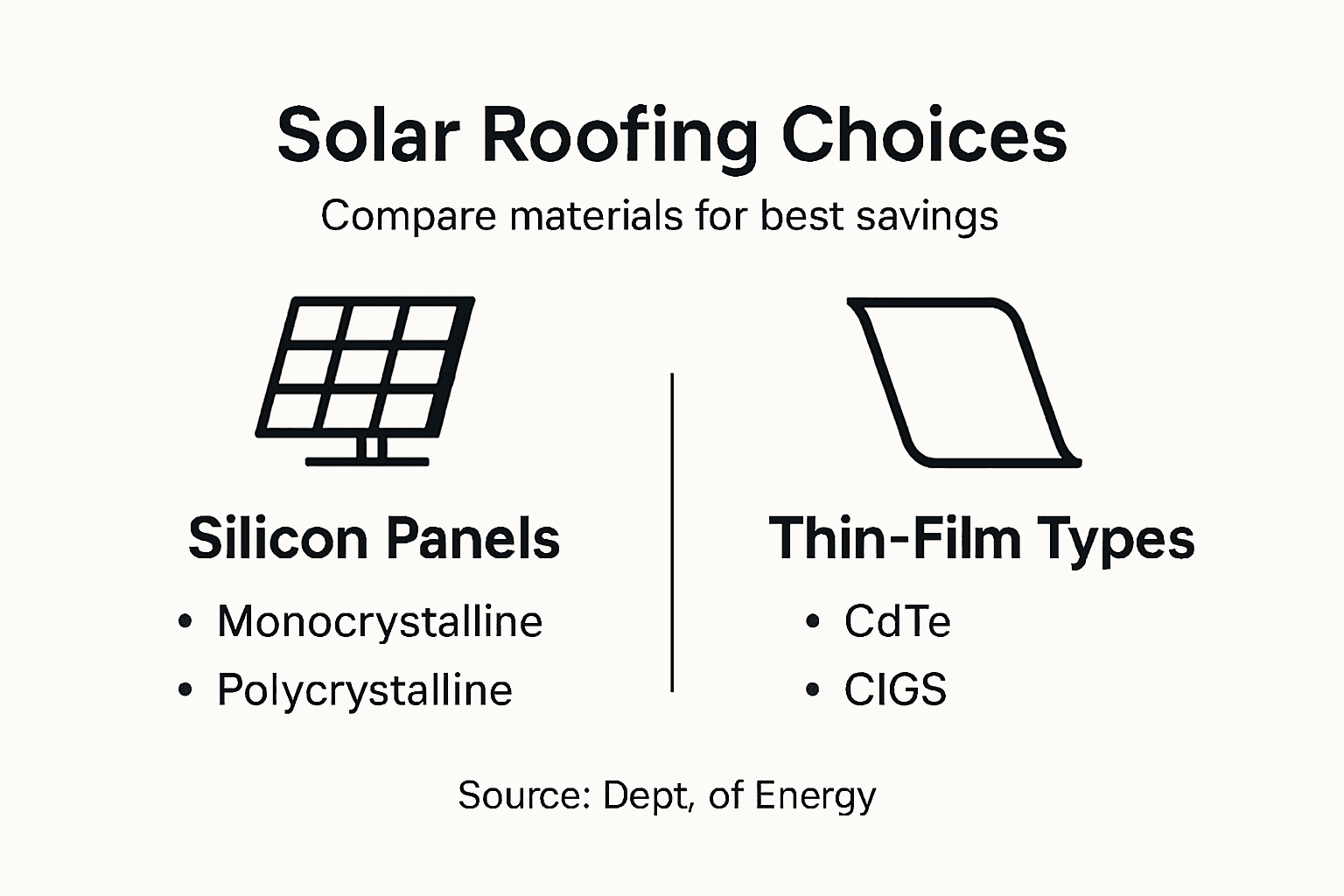 Solar Roofing Choices

Compare materials for best savings

Silicon Panels

• Monocrystalline
• Polycrystalline

Thin-Film Types

• CdTe
• CIGS

Source: Dept, of Energy