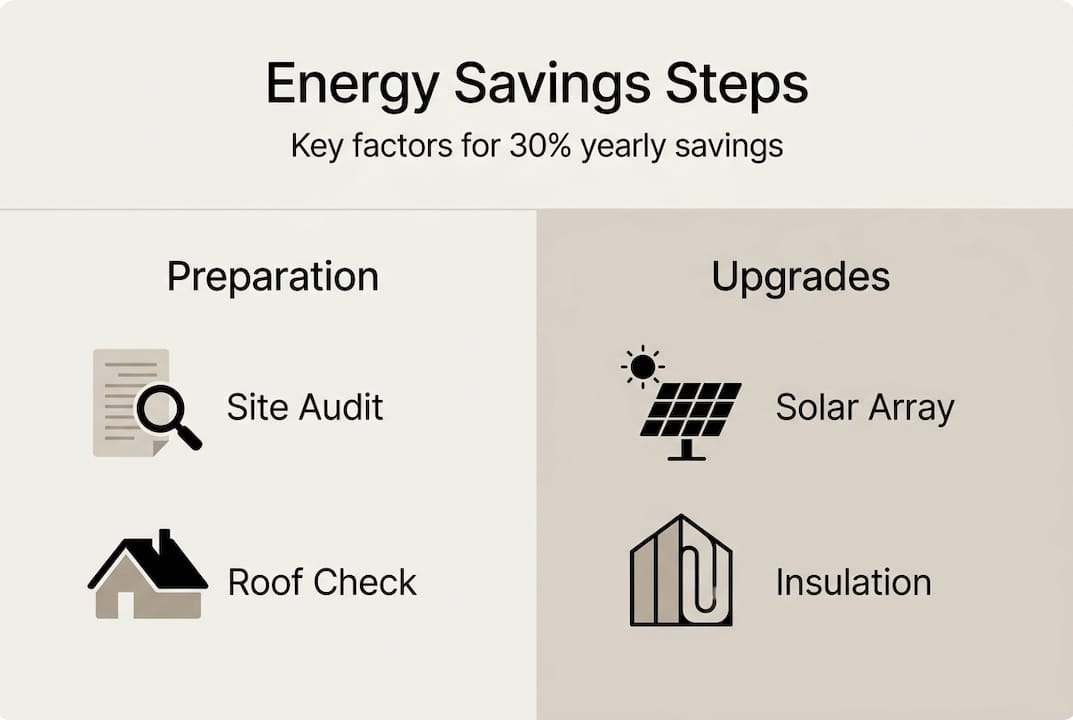 Energy Savings Steps

Key factors for 30% yearly savings

Preparation

Site Audit

Roof Check

Upgrades

Solar Array

Insulation