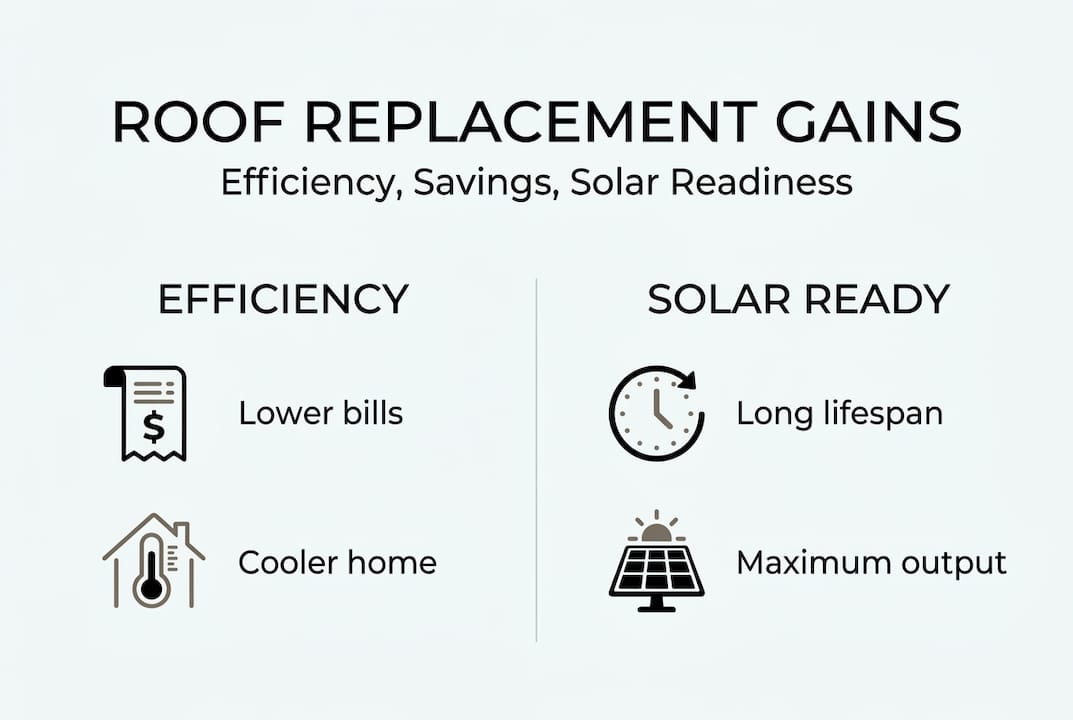 ROOF REPLACEMENT GAINS
Efficiency, Savings, Solar Readiness

EFFICIENCY

$

Lower bills

Cooler home

SOLAR READY

Long lifespan

Maximum output