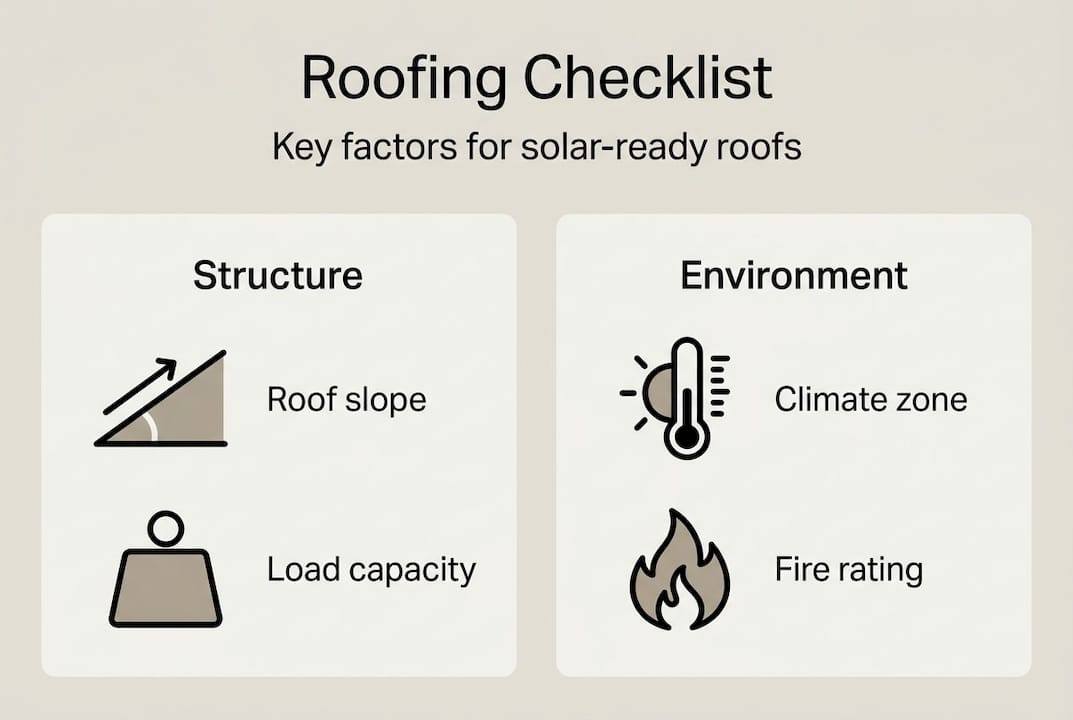 Roofing Checklist

Key factors for solar-ready roofs

Structure

Roof slope

Load capacity

Environment

Climate zone

Fire rating