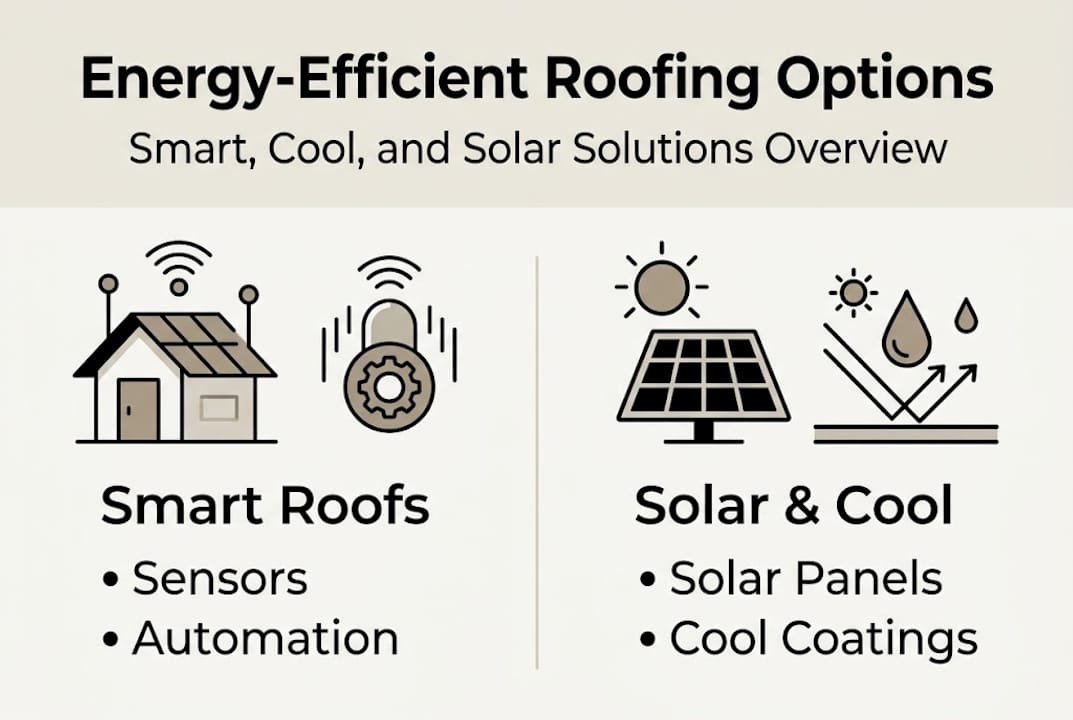 Energy-Efficient Roofing Options

Smart, Cool, and Solar Solutions Overview

Smart Roofs
• Sensors
• Automation

Solar & Cool
• Solar Panels
• Cool Coatings