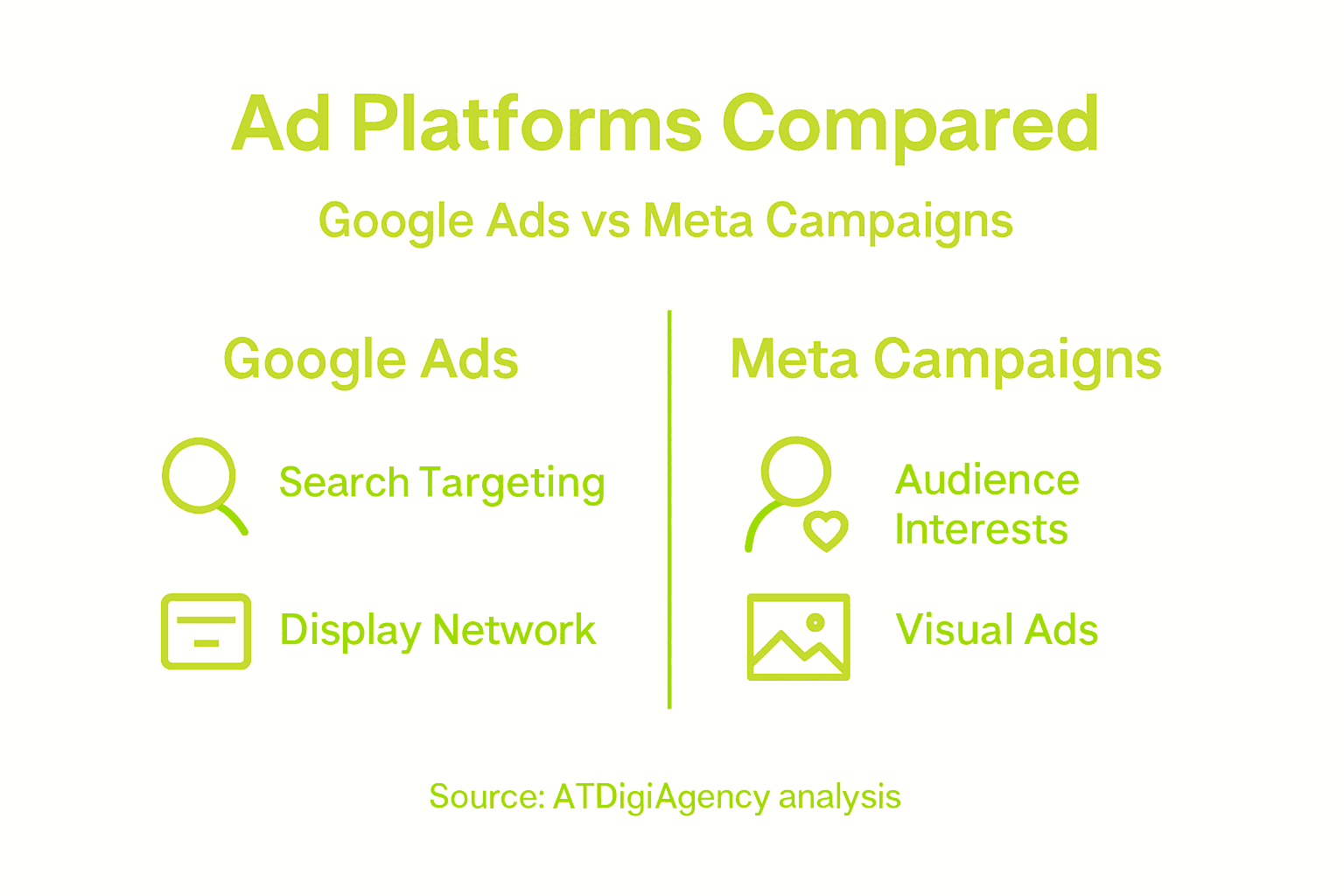 Ad Platforms Compared

Google Ads vs Meta Campaigns

Google Ads

Search Targeting

Display Network

Meta Campaigns

Audience Interests

Visual Ads

Source: ATDigiAgency analysis