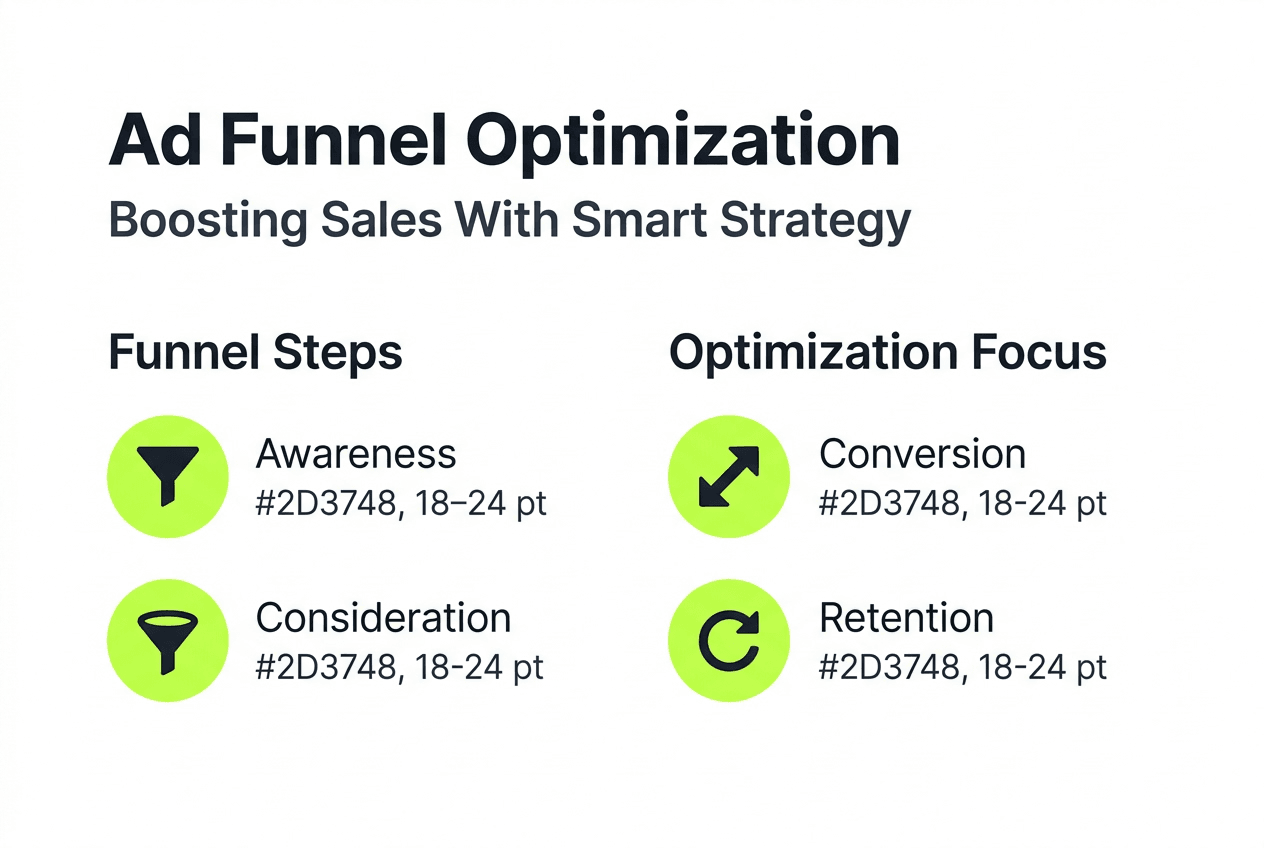 Ad Funnel Optimization

Boosting Sales With Smart Strategy

Funnel Steps

Awareness
#2D3748, 18–24 pt

Consideration
#2D3748, 18-24 pt

Optimization Focus

Conversion
#2D3748, 18-24 pt

Retention
#2D3748, 18-24 pt