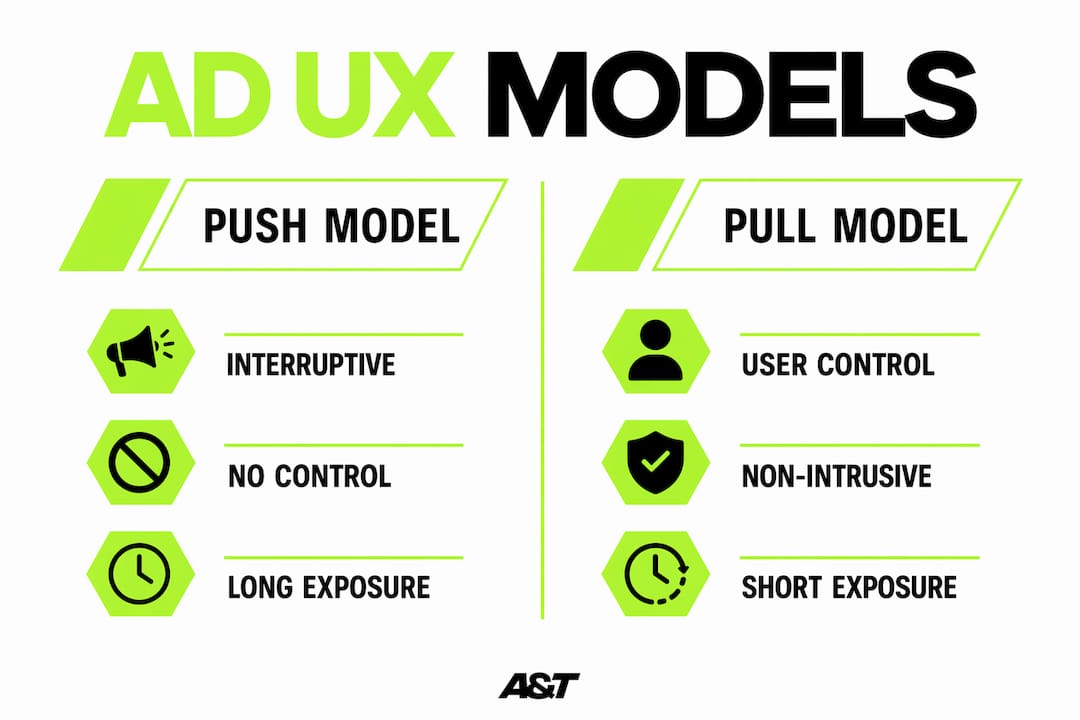 AD UX MODELS

PUSH MODEL

INTERRUPTIVE

NO CONTROL

LONG EXPOSURE

PULL MODEL

USER CONTROL

NON-INTRUSIVE

SHORT EXPOSURE

A&T