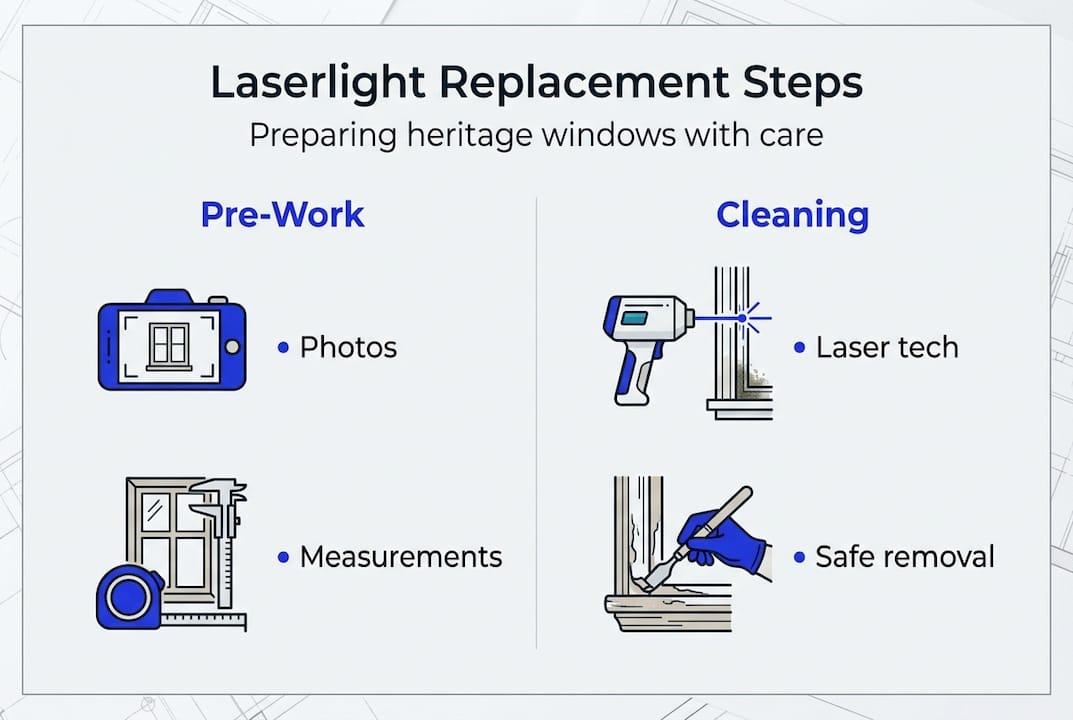 Laserlight Replacement Steps
Preparing heritage windows with care

Pre-Work

• Photos

• Measurements

Cleaning

• Laser tech

• Safe removal