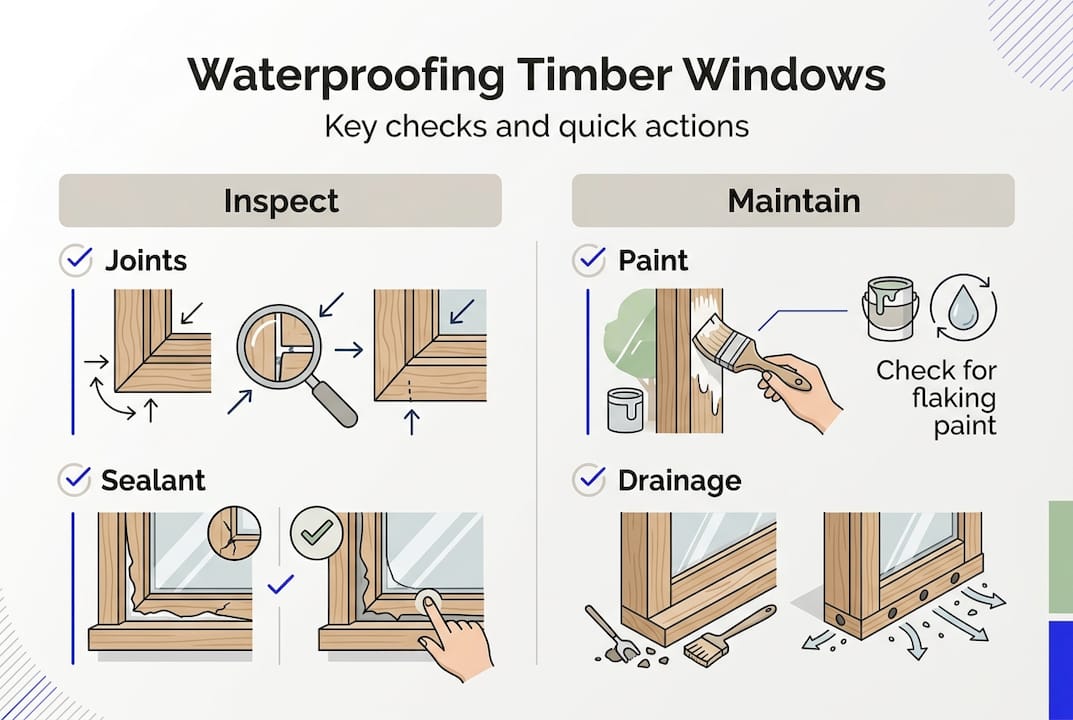 Waterproofing Timber Windows

Key checks and quick actions

Inspect

Joints

Sealant

Maintain

Paint

Check for flaking paint

Drainage