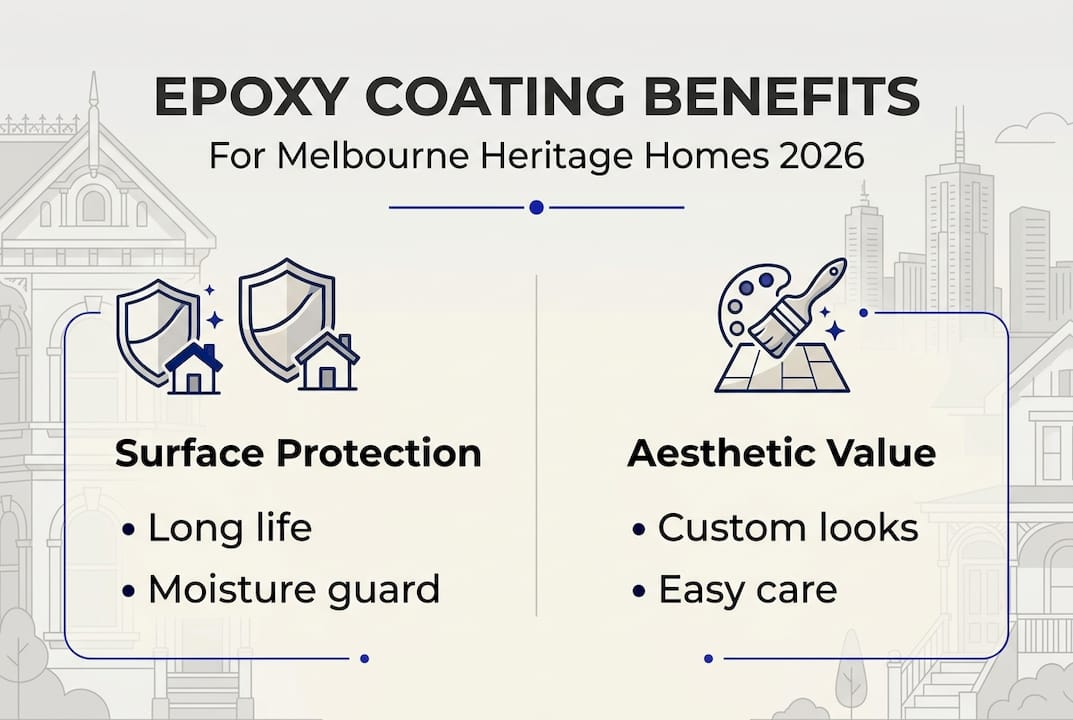 EPOXY COATING BENEFITS

For Melbourne Heritage Homes 2026

Surface Protection

• Long life
• Moisture guard

Aesthetic Value

• Custom looks
• Easy care