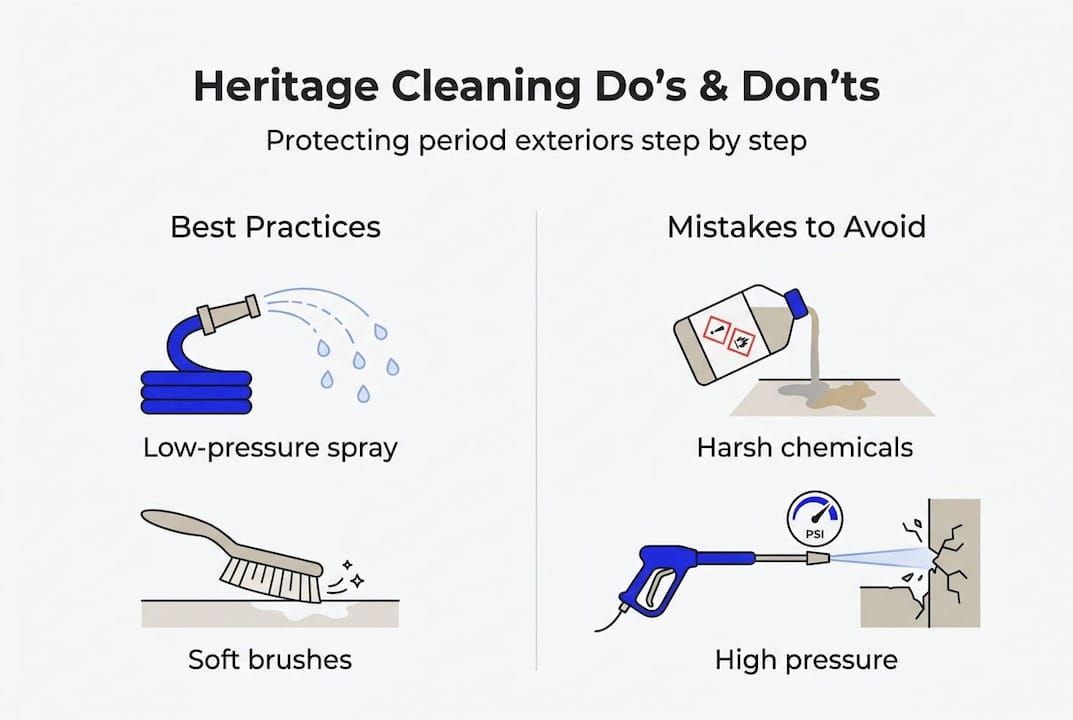 Heritage Cleaning Do's & Don'ts

Protecting period exteriors step by step

Best Practices

Low-pressure spray

Soft brushes

Mistakes to Avoid

Harsh chemicals

PSI

High pressure