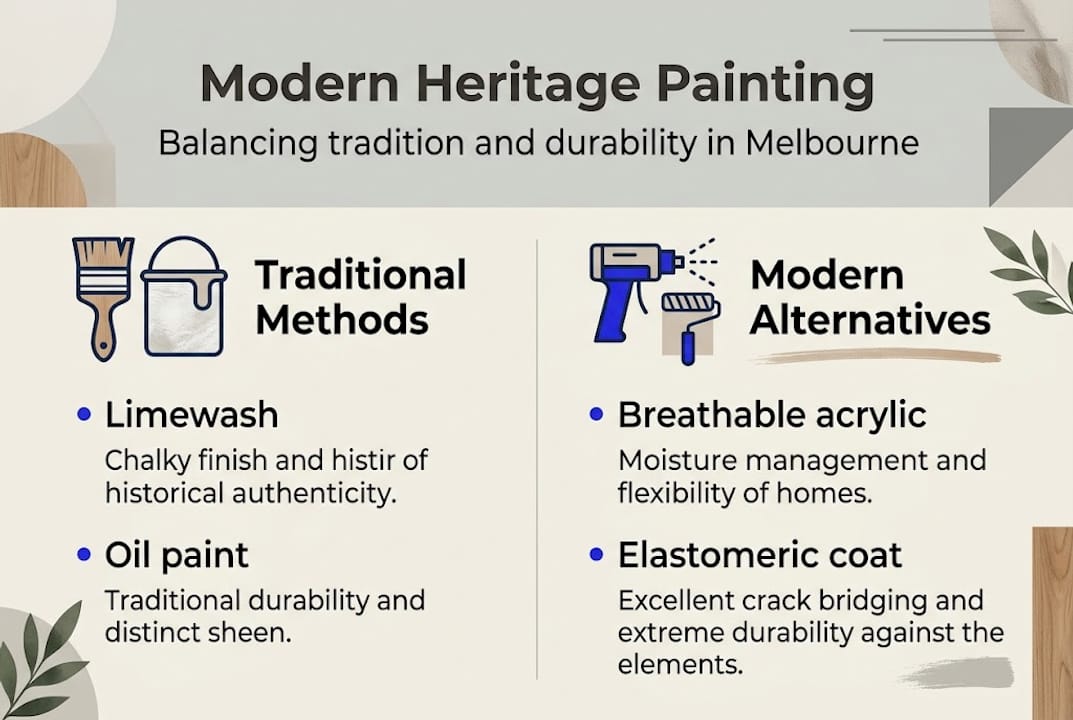 Modern Heritage Painting

Balancing tradition and durability in Melbourne

Traditional Methods

• Limewash

Chalky finish and histir of historical authenticity.

• Oil paint

Traditional durability and distinct sheen.

Modern Alternatives

• Breathable acrylic

Moisture management and flexibility of homes.

• Elastomeric coat

Excellent crack bridging and extreme durability against the elements.