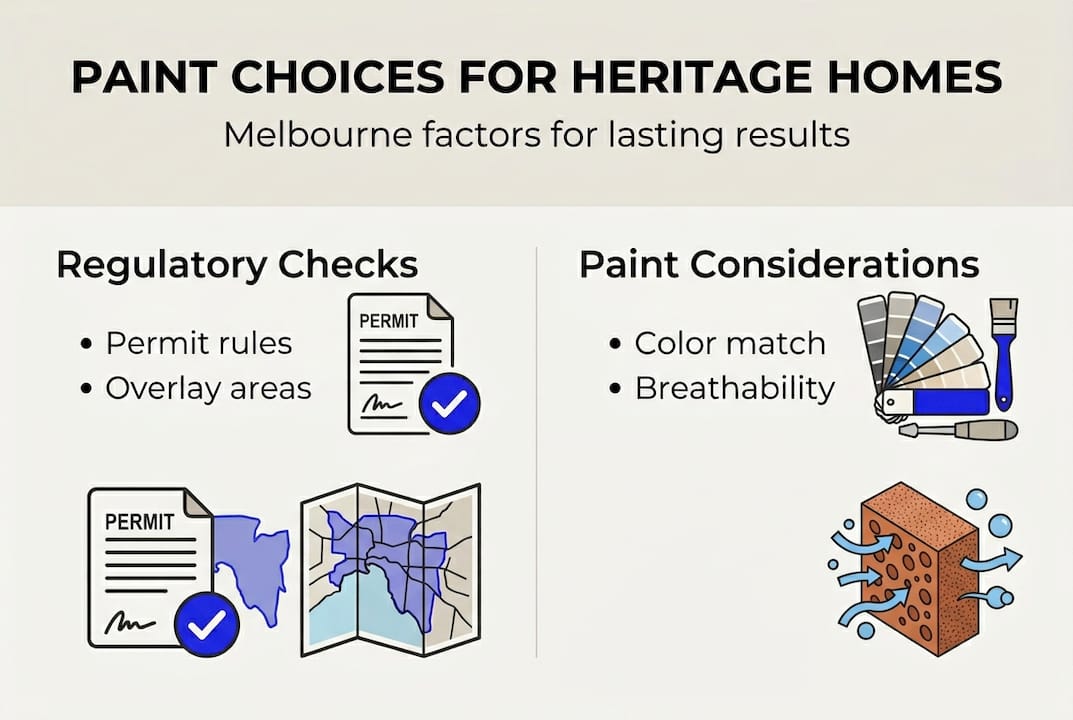 PAINT CHOICES FOR HERITAGE HOMES

Melbourne factors for lasting results

Regulatory Checks

• Permit rules
• Overlay areas

PERMIT

PERMIT

Paint Considerations

• Color match
• Breathability