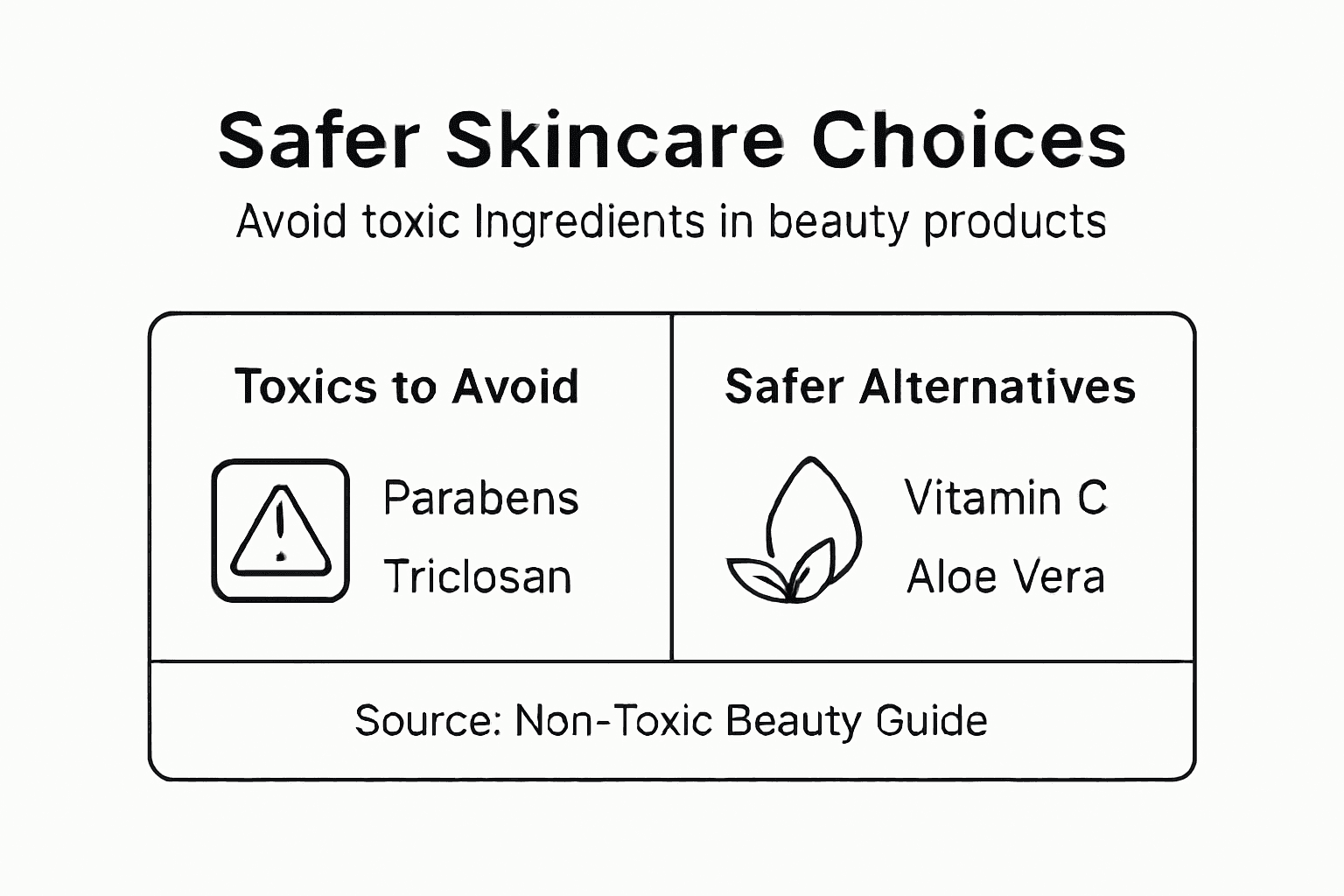 Safer Skincare Choices

Avoid toxic Ingredients in beauty products

| Toxics to Avoid | Safer Alternatives |
|---|---|
| Parabens<br>Triclosan | Vitamin C<br>Aloe Vera |

Source: Non-Toxic Beauty Guide