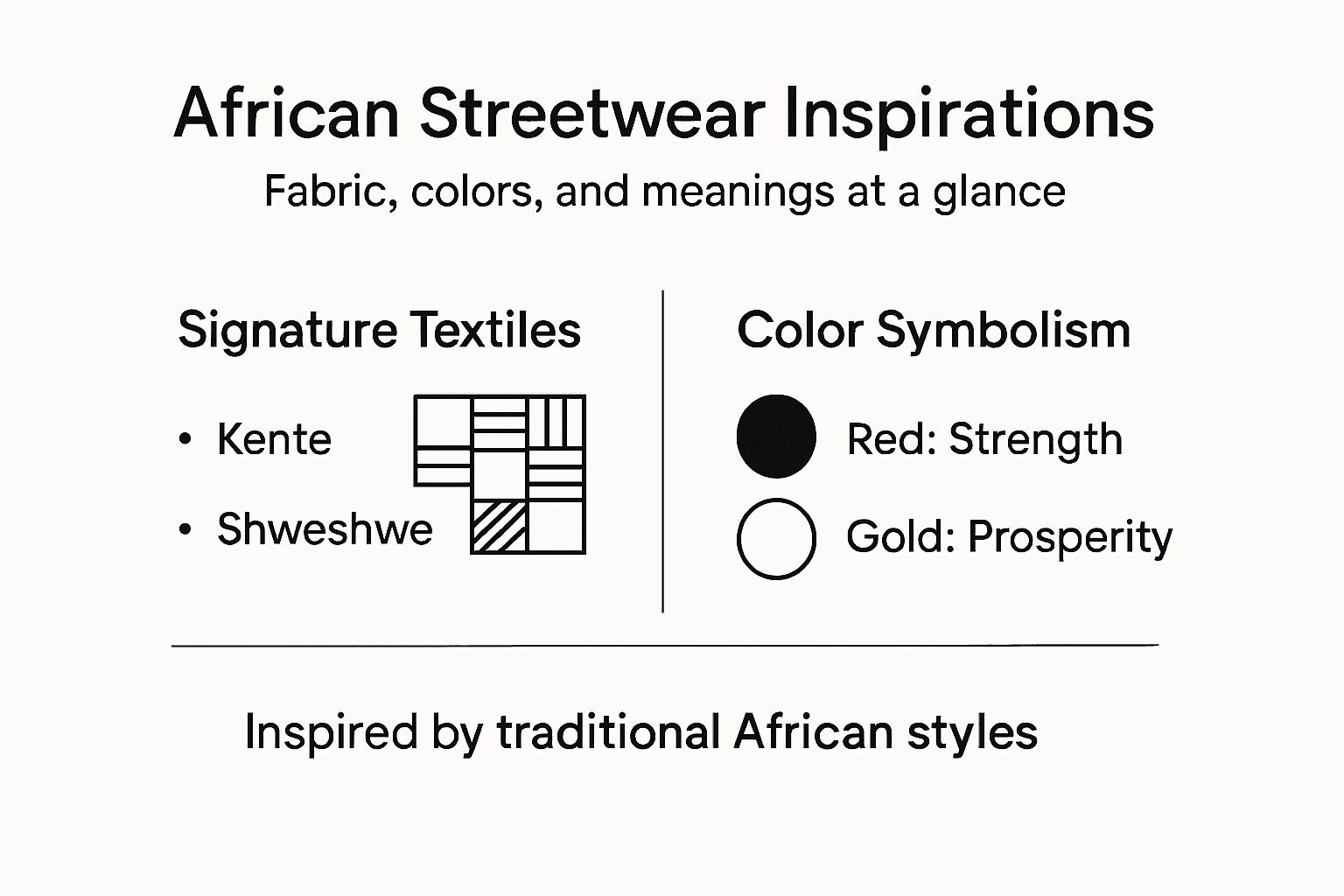 African Streetwear Inspirations

Fabric, colors, and meanings at a glance

Signature Textiles

• Kente
• Shweshwe

Color Symbolism

Red: Strength

Gold: Prosperity

Inspired by traditional African styles