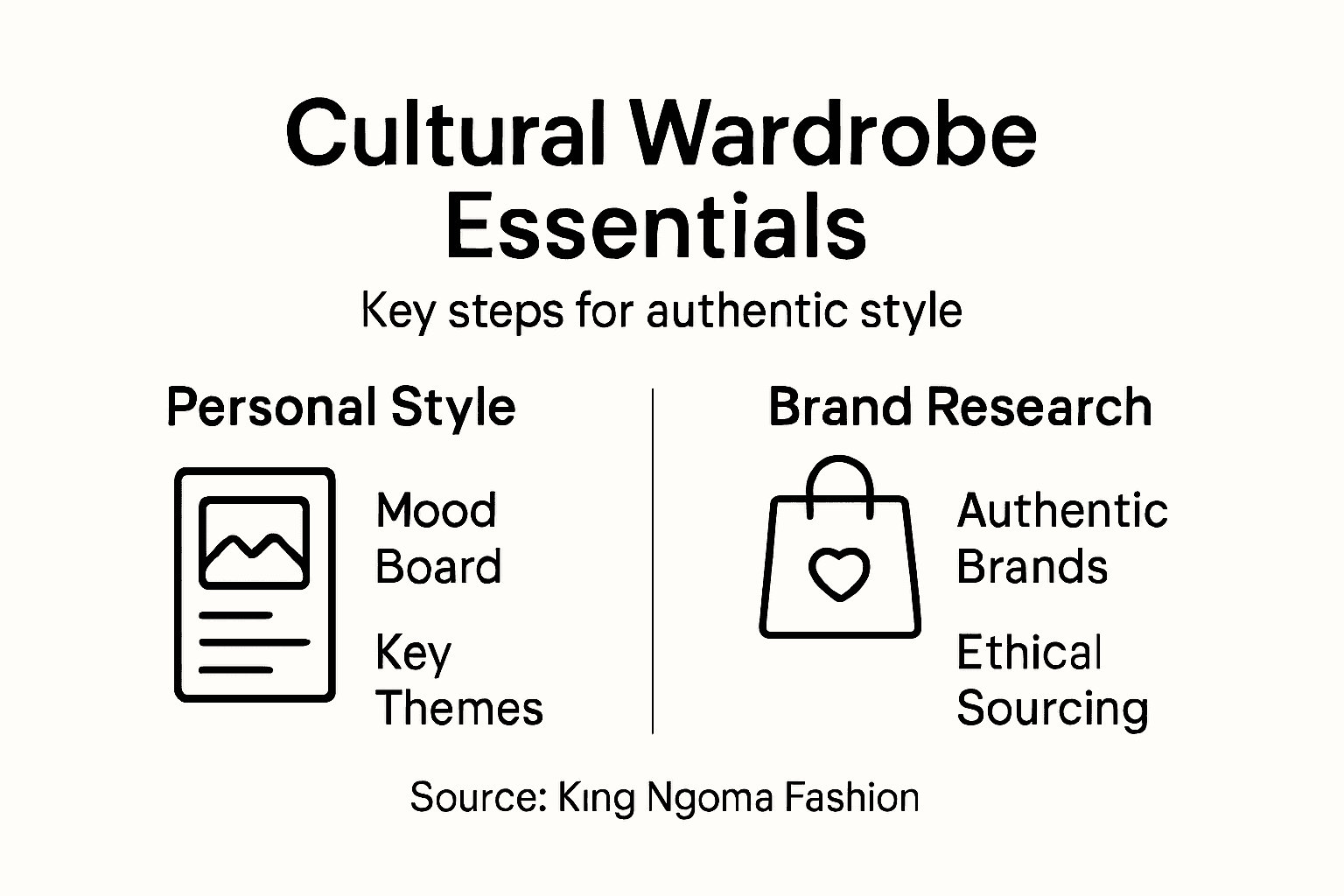 Cultural Wardrobe Essentials

Key steps for authentic style

Personal Style

Mood Board

Key Themes

Brand Research

Authentic Brands

Ethical Sourcing

Source: Kıng Ngoma Fashion