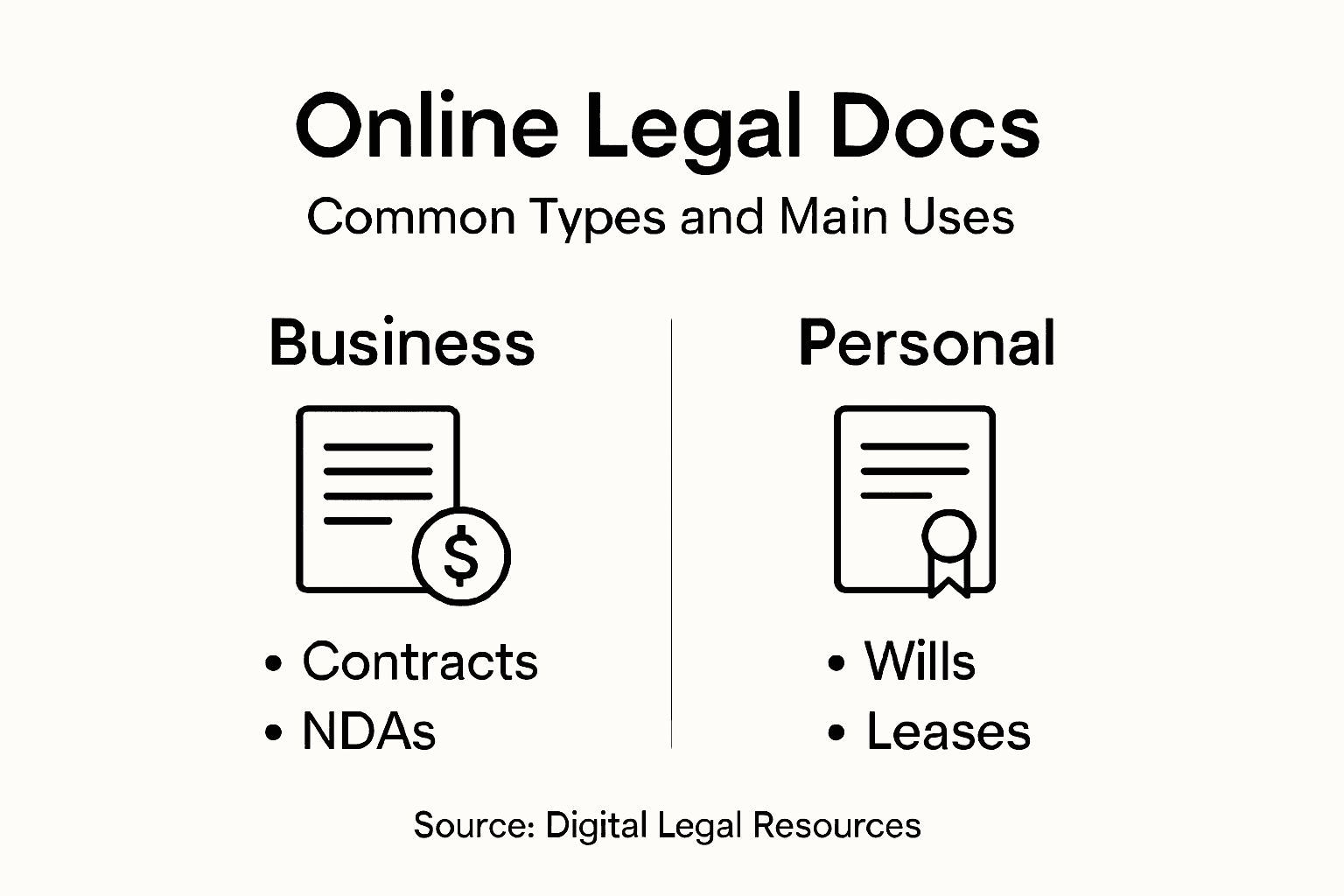 Online Legal Docs

Common Types and Main Uses

Business

$

• Contracts
• NDAs

Personal

• Wills
• Leases

Source: Digital Legal Resources