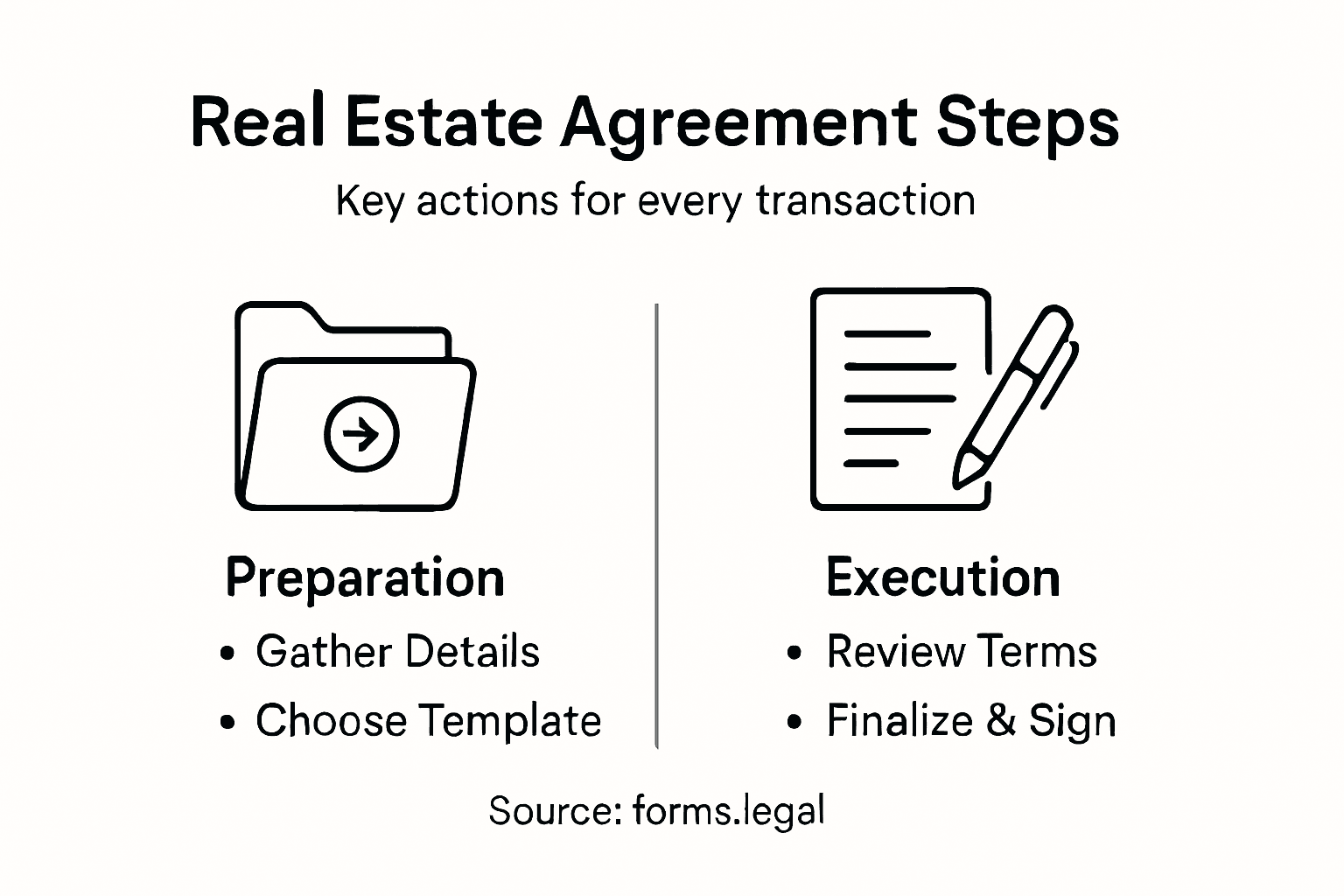 Real Estate Agreement Steps

Key actions for every transaction

Preparation

• Gather Details
• Choose Template

Execution

• Review Terms
• Finalize & Sign

Source: forms.legal