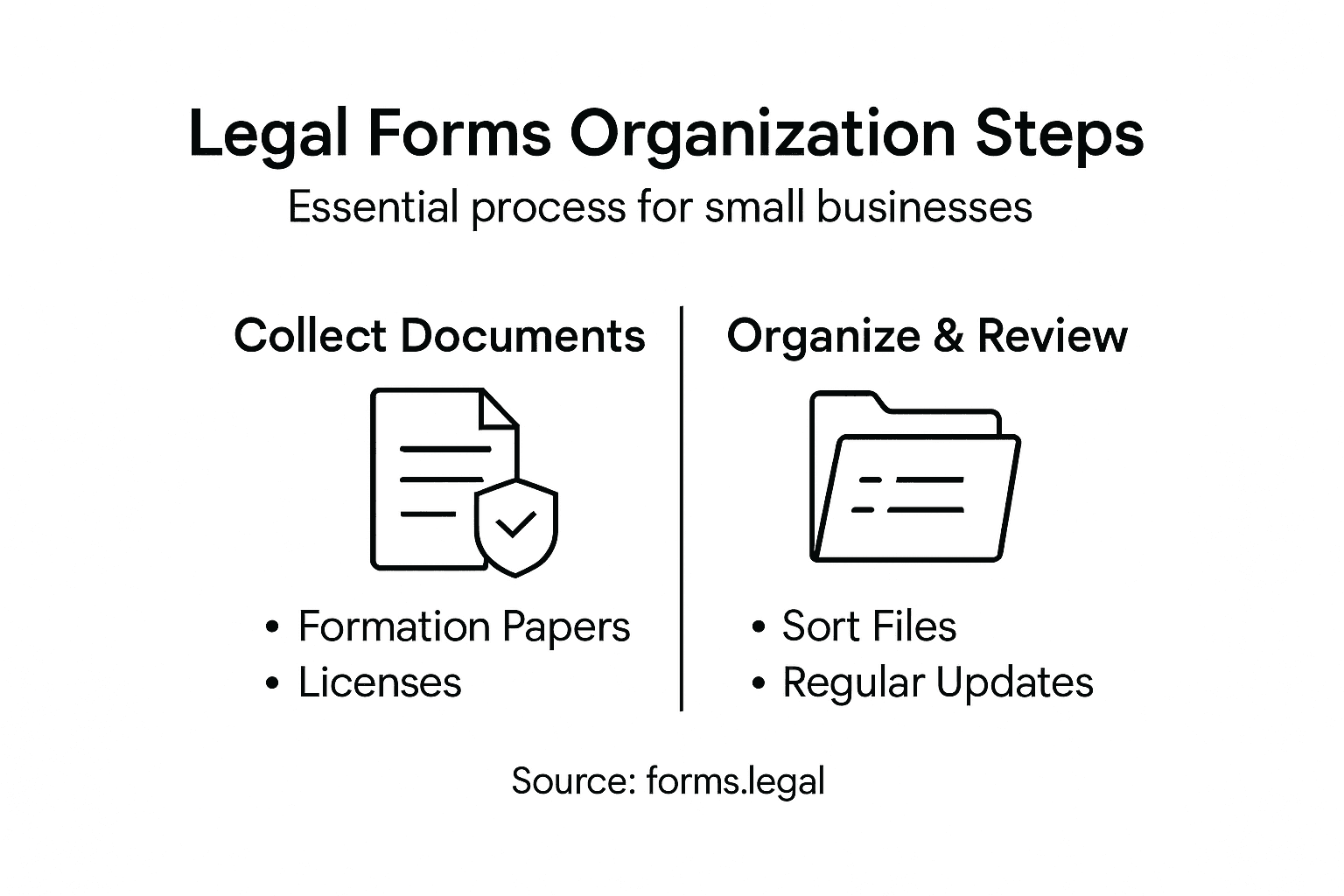 Legal Forms Organization Steps

Essential process for small businesses

Collect Documents

• Formation Papers
• Licenses

Organize & Review

• Sort Files
• Regular Updates

Source: forms.legal